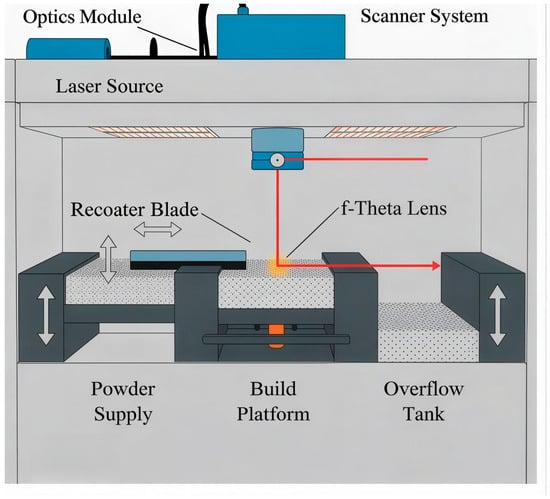 Optics Module

Scanner System

Laser Source

Recoater Blade

f-Theta Lens

Powder Supply

Build Platform

Overflow Tank