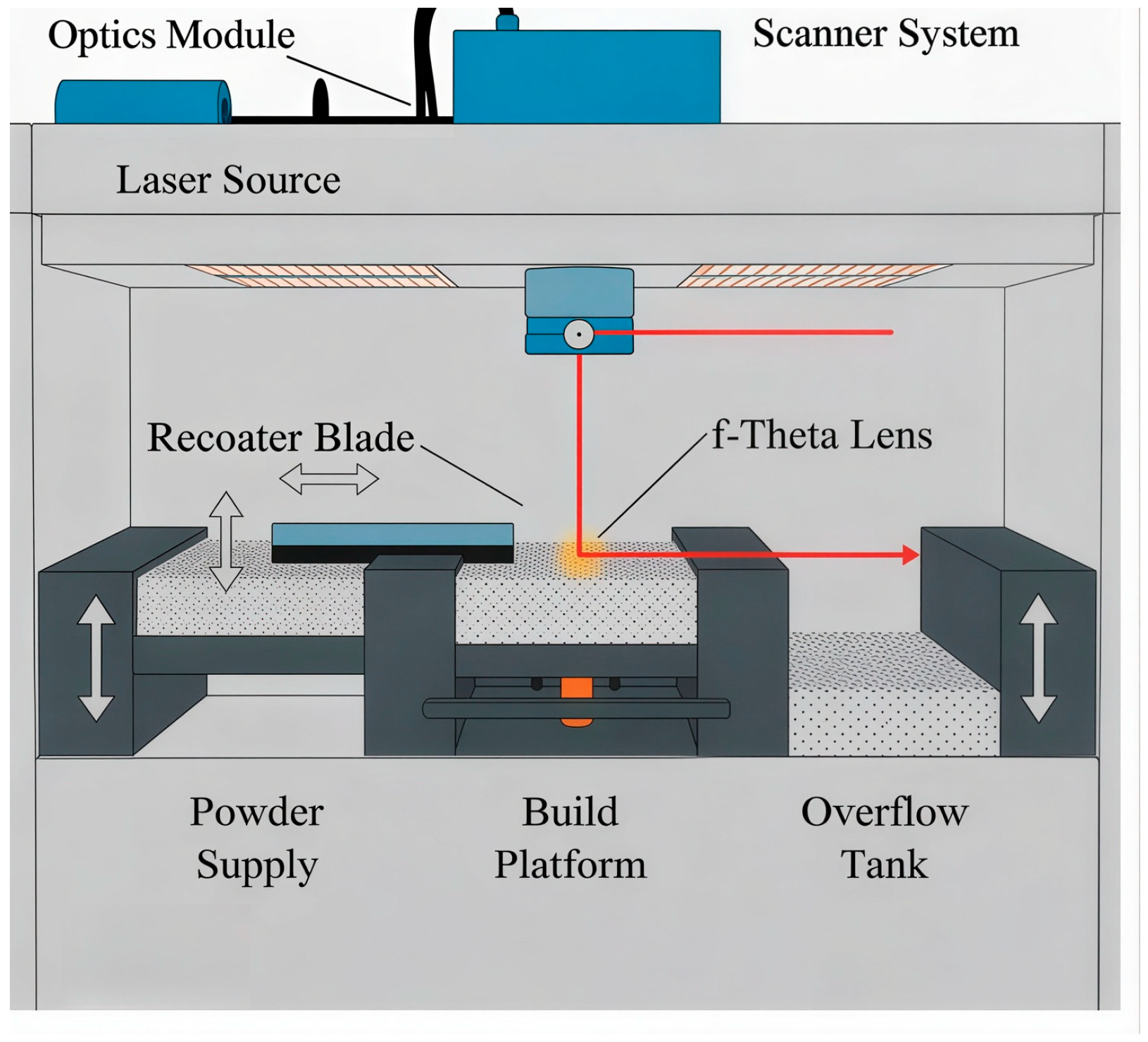 Optics Module

Scanner System

Laser Source

Recoater Blade

f-Theta Lens

Powder Supply

Build Platform

Overflow Tank