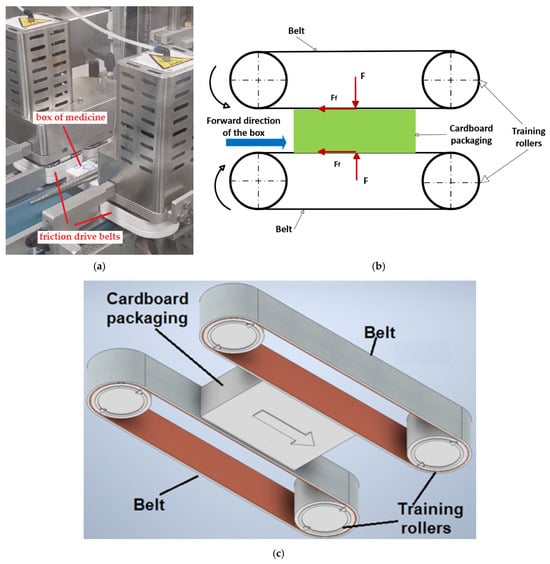 box of medicine

friction drive belts

(a)

Belt

F

Ff

Forward direction of the box

Cardboard packaging

Training rollers

Ff

F

Belt

(b)

Cardboard packaging

Belt

Belt

Training rollers

(c)