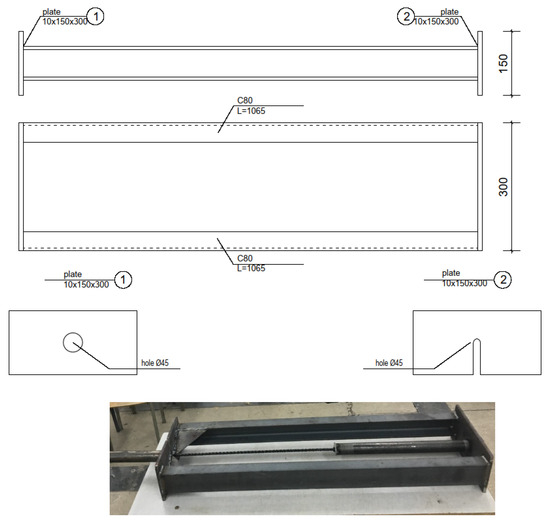 plate
10x150x300 1

2 plate
10x150x300

150

C80
L=1065

300

C80
L=1065

plate
10x150x300 1

plate
10x150x300 2

hole Ø45

hole Ø45