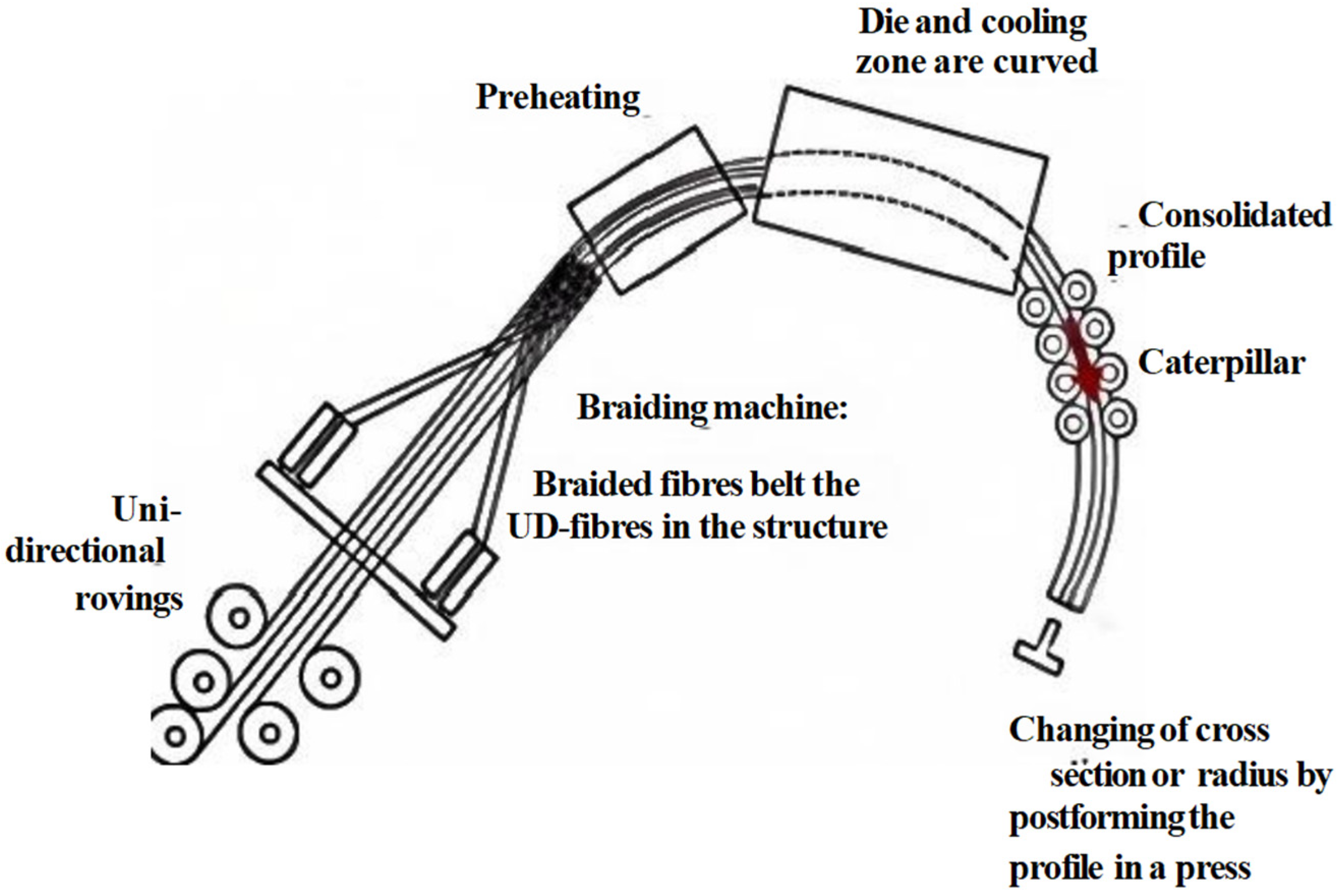 Die and cooling zone are curved

Preheating

Consolidated profile

Caterpillar

Braiding machine:

Braided fibres belt the UD-fibres in the structure

Uni-directional rovings

Changing of cross section or radius by postforming the profile in a press