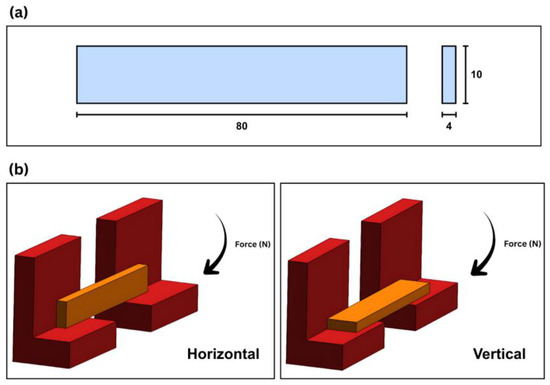 (a)

10

80

4

(b)

Force (N)

Horizontal

Force (N)

Vertical