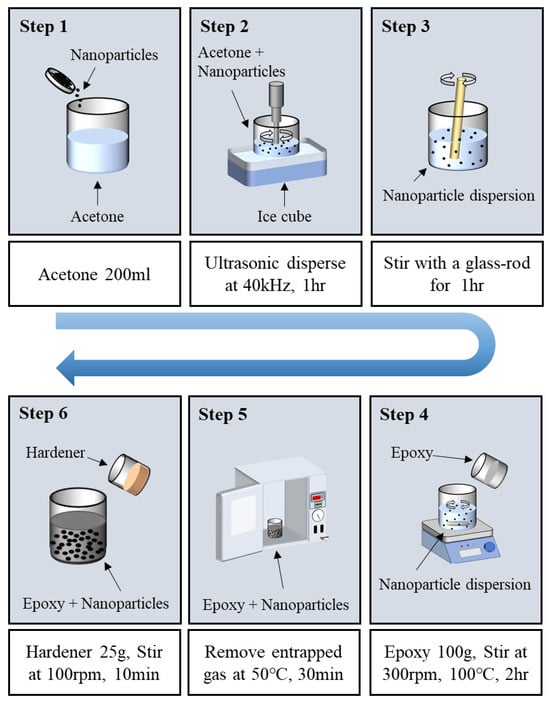 Step 1

Nanoparticles

Acetone

Acetone 200ml

Step 2

Acetone + Nanoparticles

Ice cube

Ultrasonic disperse at 40kHz, 1hr

Step 3

Nanoparticle dispersion

Stir with a glass-rod for 1hr

Step 6

Hardener

Epoxy + Nanoparticles

Hardener 25g, Stir at 100rpm, 10min

Step 5

Epoxy + Nanoparticles

Remove entrapped gas at 50°C, 30min

Step 4

Epoxy

Nanoparticle dispersion

Epoxy 100g, Stir at 300rpm, 100°C, 2hr