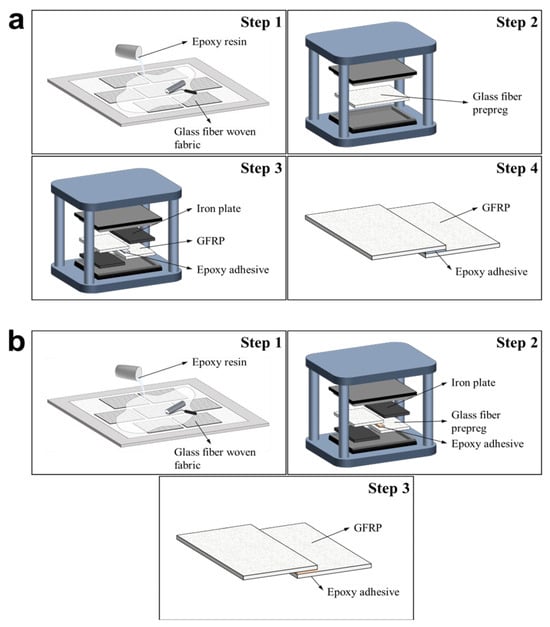 a

Step 1

Epoxy resin

Glass fiber woven fabric

Step 2

Glass fiber prepreg

Step 3

Iron plate

GFRP

Epoxy adhesive

Step 4

GFRP

Epoxy adhesive

b

Step 1

Epoxy resin

Glass fiber woven fabric

Step 2

Iron plate

Glass fiber prepreg

Epoxy adhesive

Step 3

GFRP

Epoxy adhesive