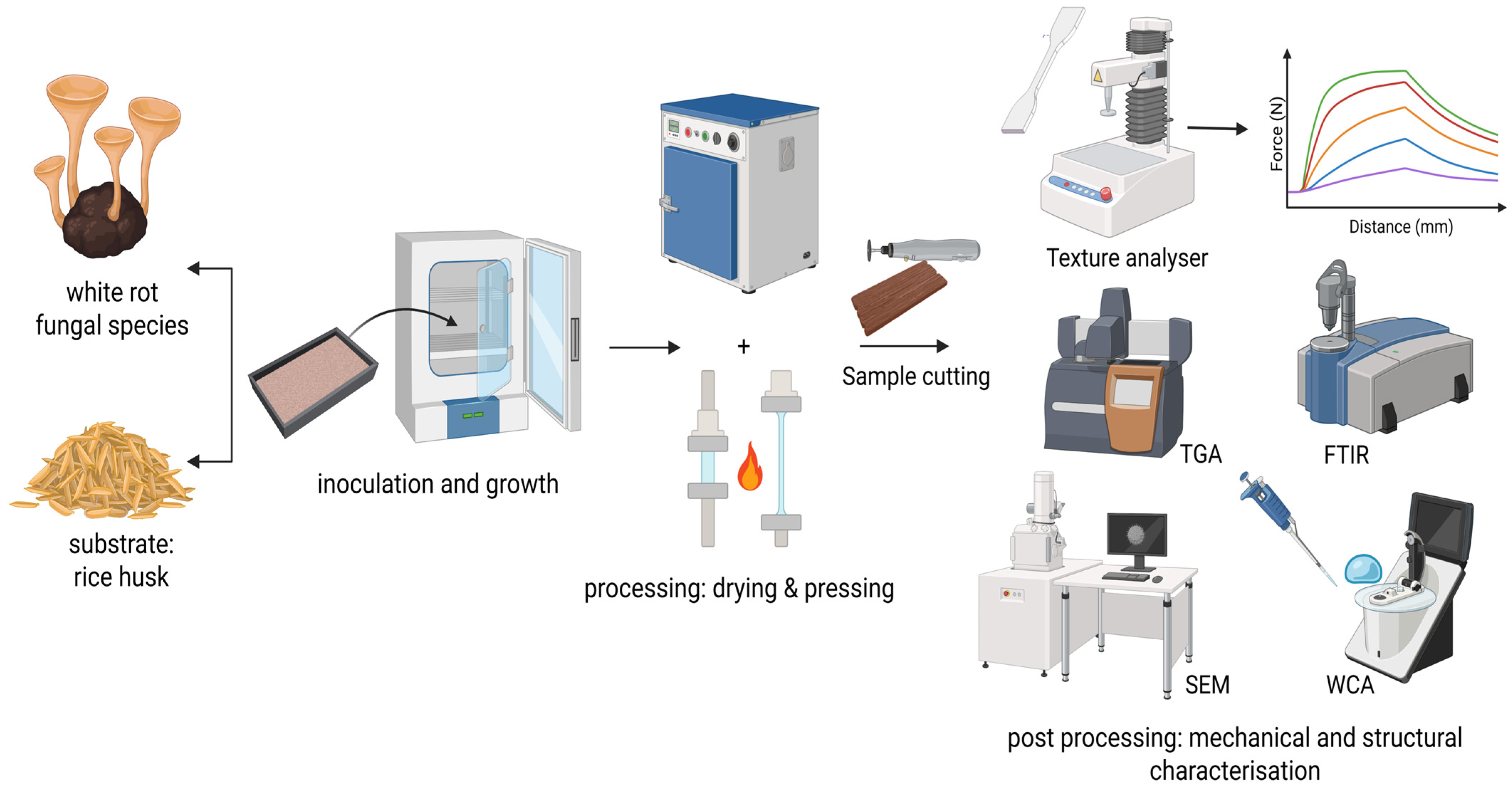 white rot fungal species

substrate: rice husk

inoculation and growth

+

processing: drying & pressing

Sample cutting

Texture analyser

Force (N)

Distance (mm)

TGA

FTIR

SEM

WCA

post processing: mechanical and structural characterisation