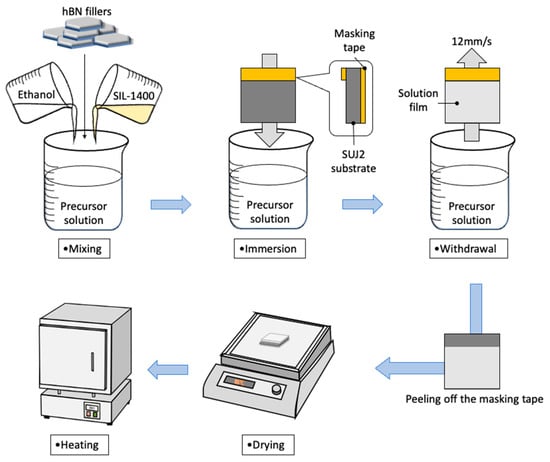 hBN fillers

Ethanol

SIL-1400

Precursor solution

•Mixing

Masking tape

SUJ2 substrate

Precursor solution

•Immersion

12mm/s

Solution film

Precursor solution

•Withdrawal

Peeling off the masking tape

•Drying

•Heating