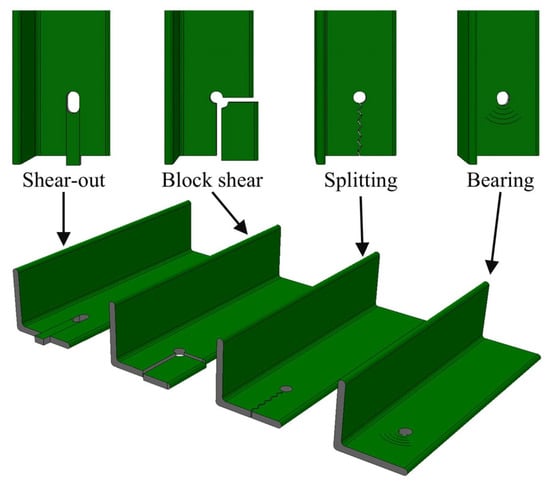 Shear-out Block shear Splitting Bearing