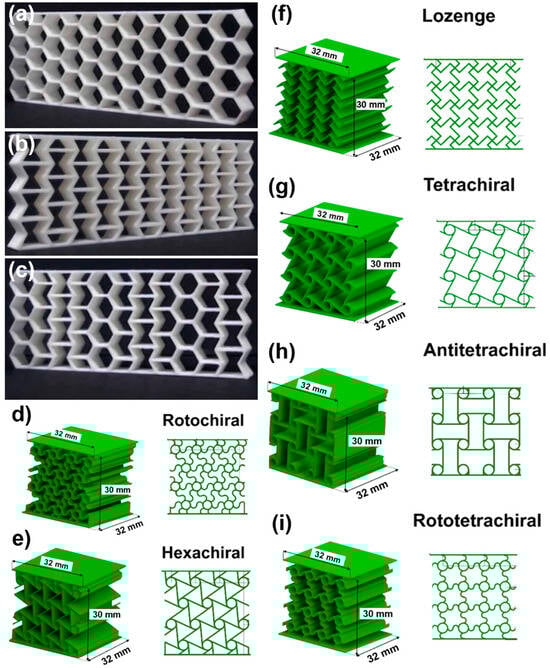 (a)

(b)

(c)

d)
Rotochiral
32 mm
30 mm
32 mm

e)
Hexachiral
32 mm
30 mm
32 mm

(f)
Lozenge
32 mm
30 mm
32 mm

(g)
Tetrachiral
32 mm
30 mm
32 mm

(h)
Antitetrachiral
32 mm
30 mm
32 mm

(i)
Rototetrachiral
32 mm
30 mm
32 mm