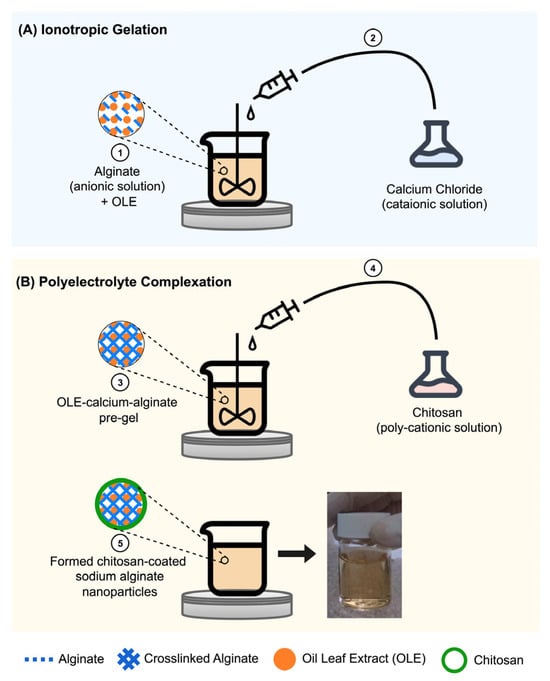 (A) Ionotropic Gelation

2

1
Alginate
(anionic solution)
+ OLE

Calcium Chloride
(cataionic solution)

(B) Polyelectrolyte Complexation

4

3
OLE-calcium-alginate
pre-gel

Chitosan
(poly-cationic solution)

5
Formed chitosan-coated
sodium alginate
nanoparticles

Alginate
Crosslinked Alginate
Oil Leaf Extract (OLE)
Chitosan