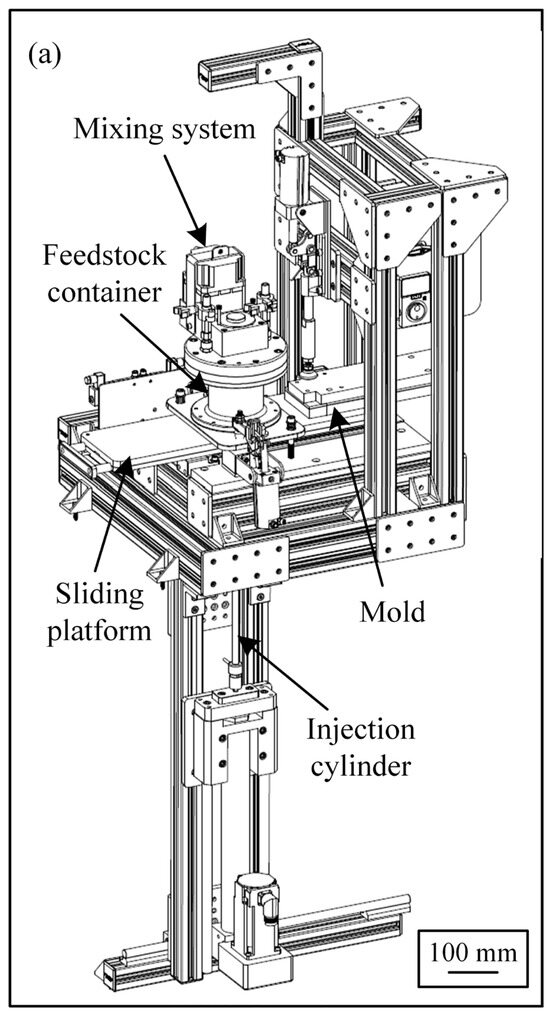 (a)

Mixing system

Feedstock container

Sliding platform

Mold

Injection cylinder

100 mm