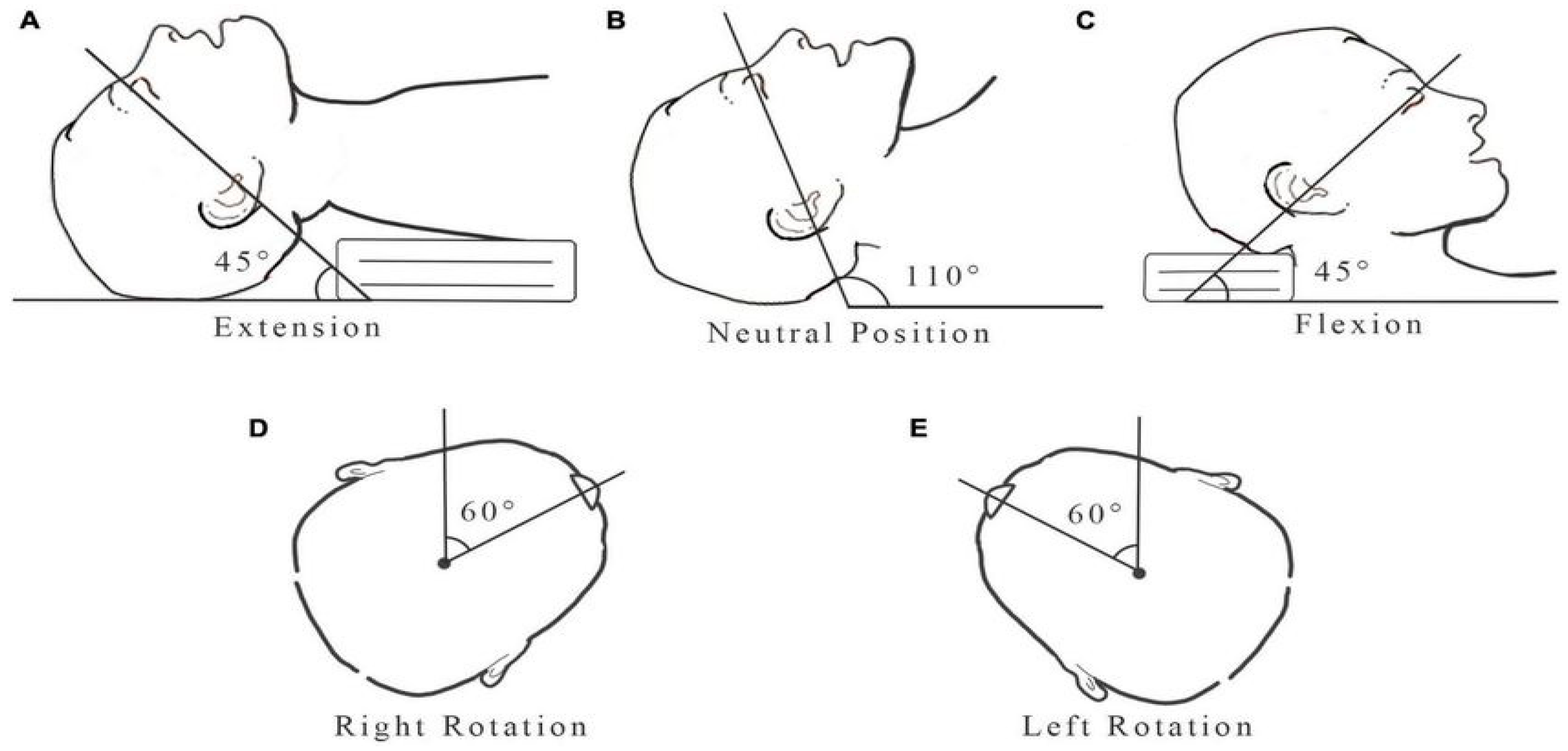 A

45°

Extension

B

110°

Neutral Position

C

45°

Flexion

D

60°

Right Rotation

E

60°

Left Rotation