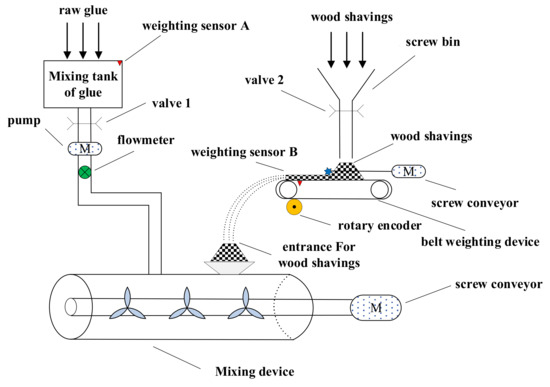 raw glue

weighting sensor A

Mixing tank of glue

valve 1

pump

M

flowmeter

wood shavings

screw bin

valve 2

wood shavings

weighting sensor B

M

screw conveyor

rotary encoder

belt weighting device

entrance For wood shavings

screw conveyor

M

Mixing device