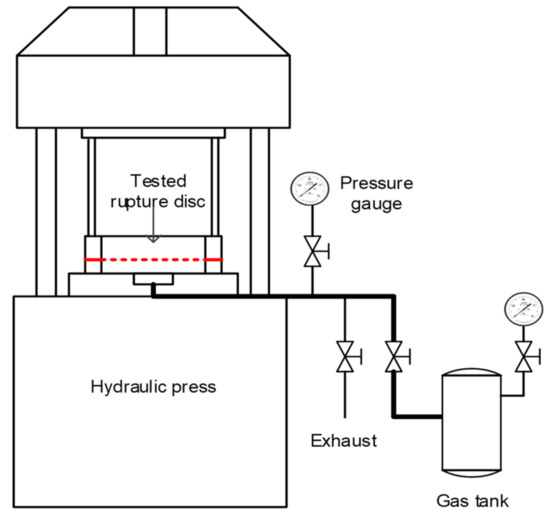 Tested rupture disc

Pressure gauge

Hydraulic press

Exhaust

Gas tank