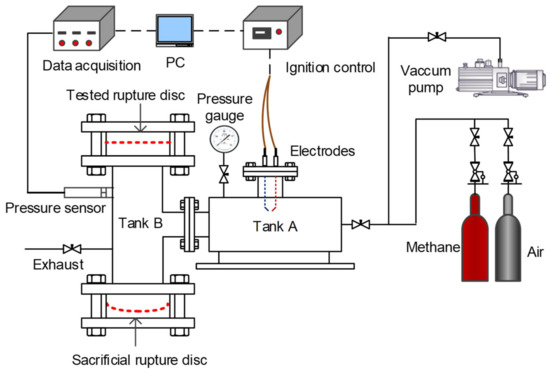 Data acquisition

PC

Ignition control

Vaccum pump

Tested rupture disc

Pressure gauge

Electrodes

Pressure sensor

Tank B

Tank A

Exhaust

Methane

Air

Sacrificial rupture disc