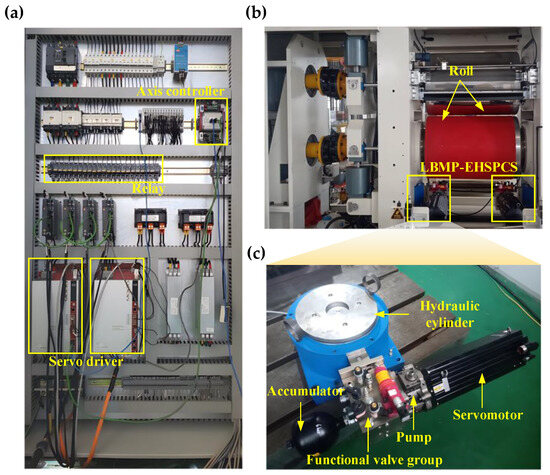 (a)

Axis controller

Relay

Servo driver

(b)

Roll

LBMP-EHSPCS

(c)

Hydraulic cylinder

Accumulator

Servomotor

Pump

Functional valve group