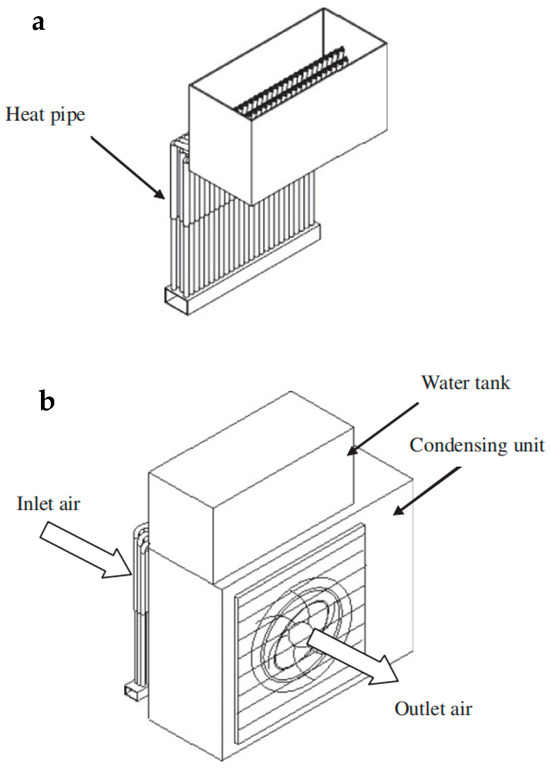 a

Heat pipe

b

Water tank

Condensing unit

Inlet air

Outlet air