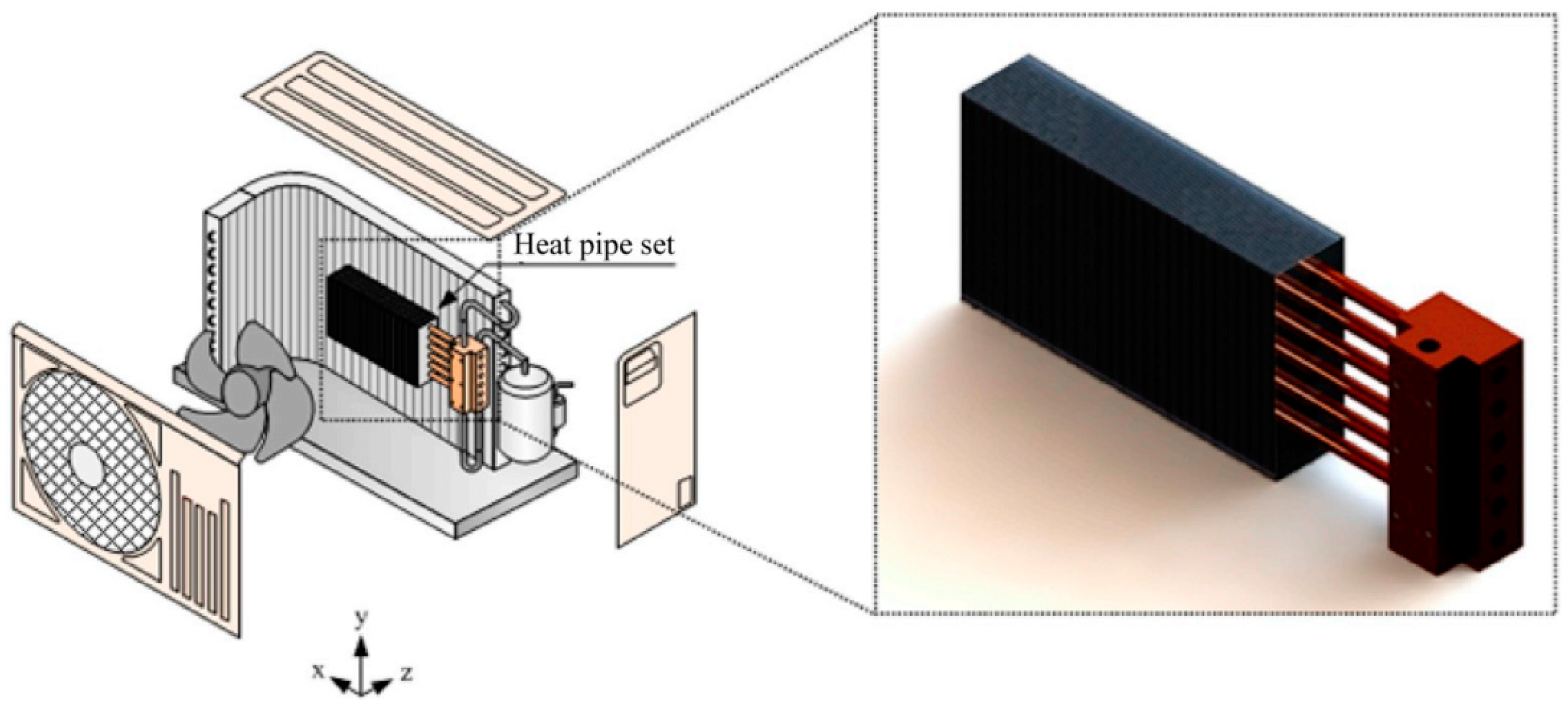 Heat pipe set

y
x
z