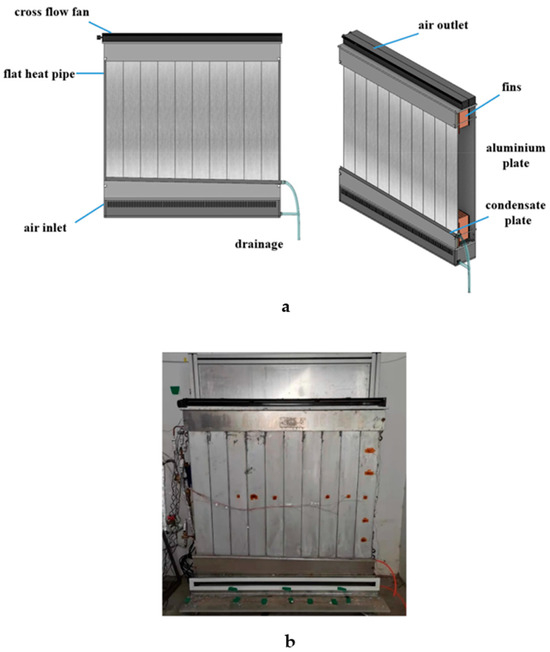 cross flow fan
flat heat pipe
air inlet
drainage
air outlet
fins
aluminium plate
condensate plate

a

b