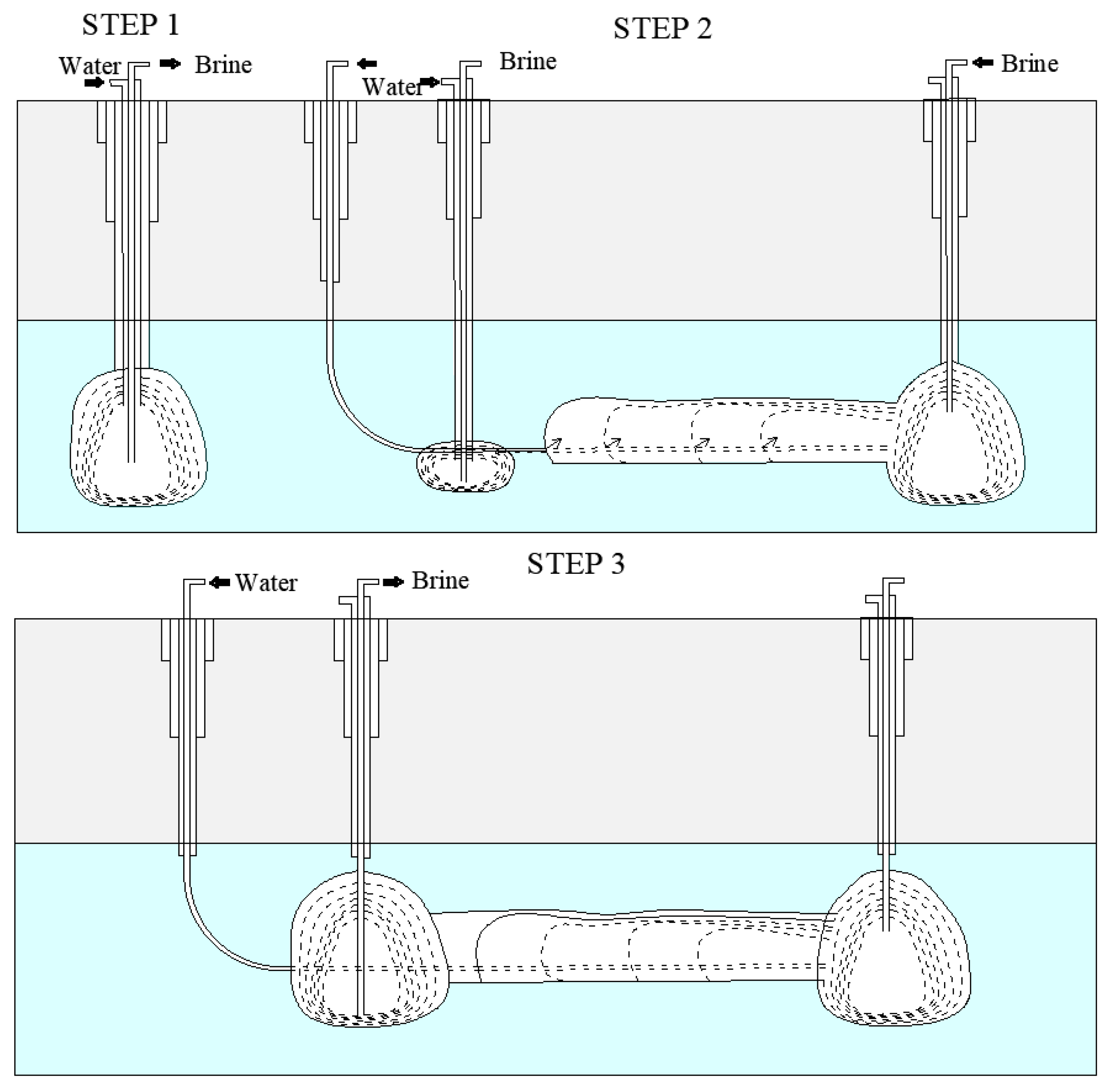 STEP 1

Water

Brine

STEP 2

Water

Brine

Brine

STEP 3

Water

Brine