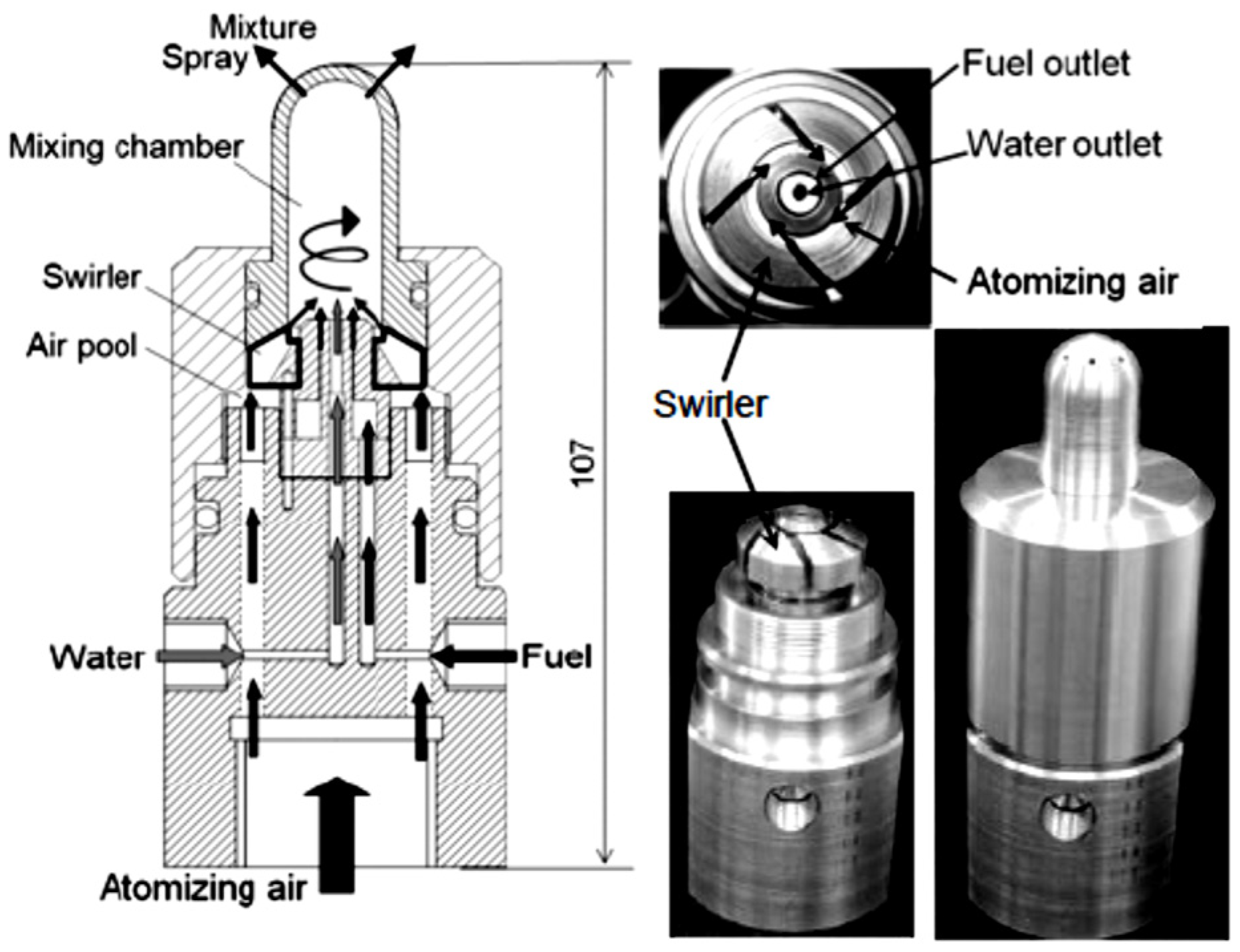 Mixture
Spray
Mixing chamber
Swirler
Air pool
Water
Fuel
Atomizing air
107
Fuel outlet
Water outlet
Atomizing air
Swirler