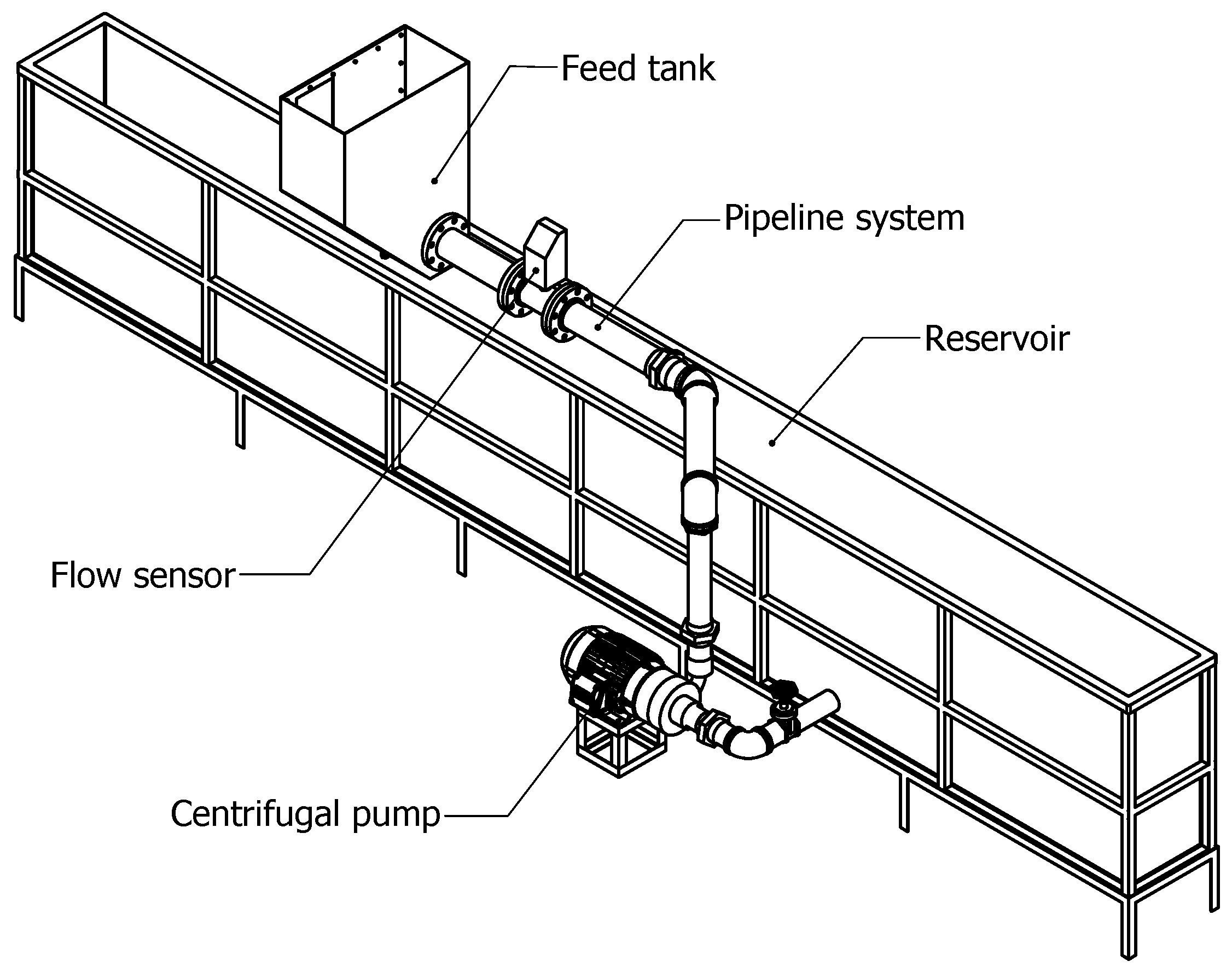 Feed tank

Pipeline system

Reservoir

Flow sensor

Centrifugal pump