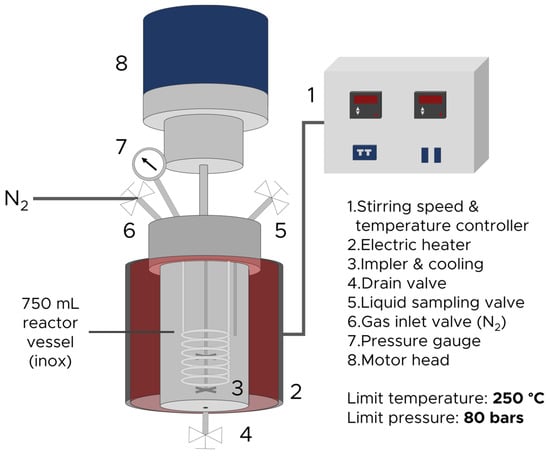 8

1

7

$N_2$

6

5

750 mL reactor vessel (inox)

3

2

4

1.Stirring speed & temperature controller
2.Electric heater
3.Impler & cooling
4.Drain valve
5.Liquid sampling valve
6.Gas inlet valve ($N_2$)
7.Pressure gauge
8.Motor head

Limit temperature: **250 °C**
Limit pressure: **80 bars**