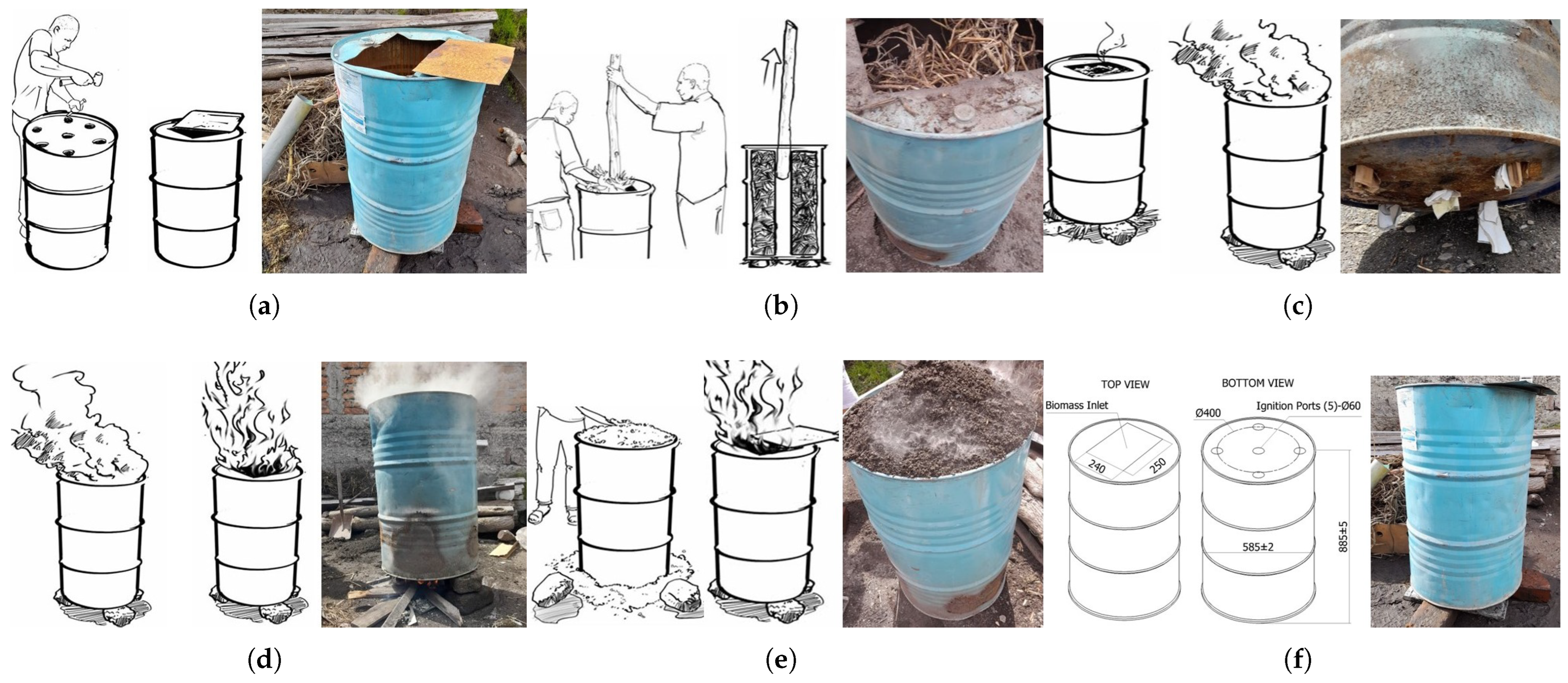 (a)

(b)

(c)

(d)

(e)

TOP VIEW

Biomass Inlet

240

250

BOTTOM VIEW

Ø400

Ignition Ports (5)-Ø60

585±2

885±5

(f)