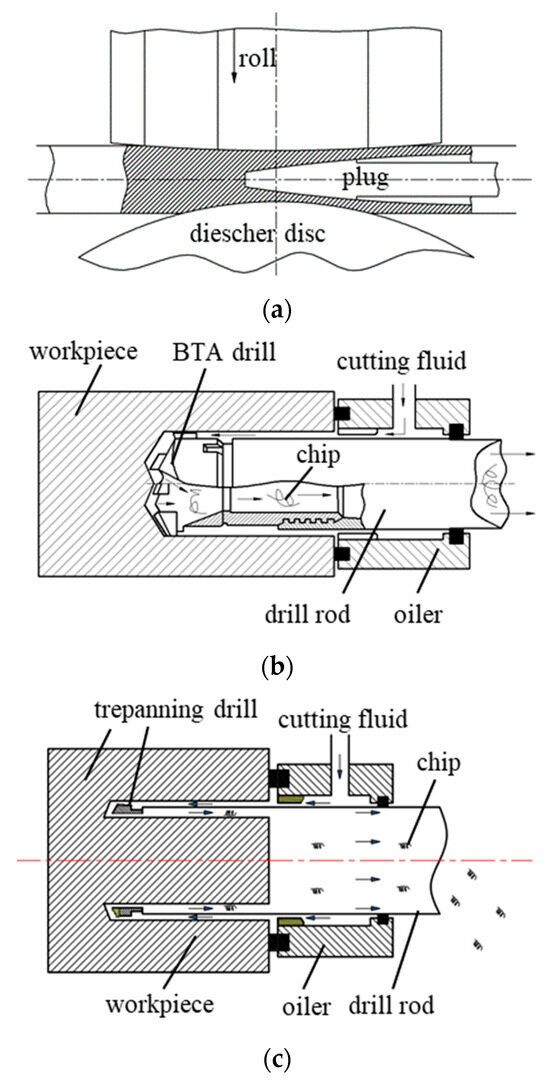 roll
plug
diescher disc
(a)
workpiece
BTA drill
cutting fluid
chip
drill rod
oiler
(b)
trepanning drill
cutting fluid
chip
workpiece
oiler
drill rod
(c)