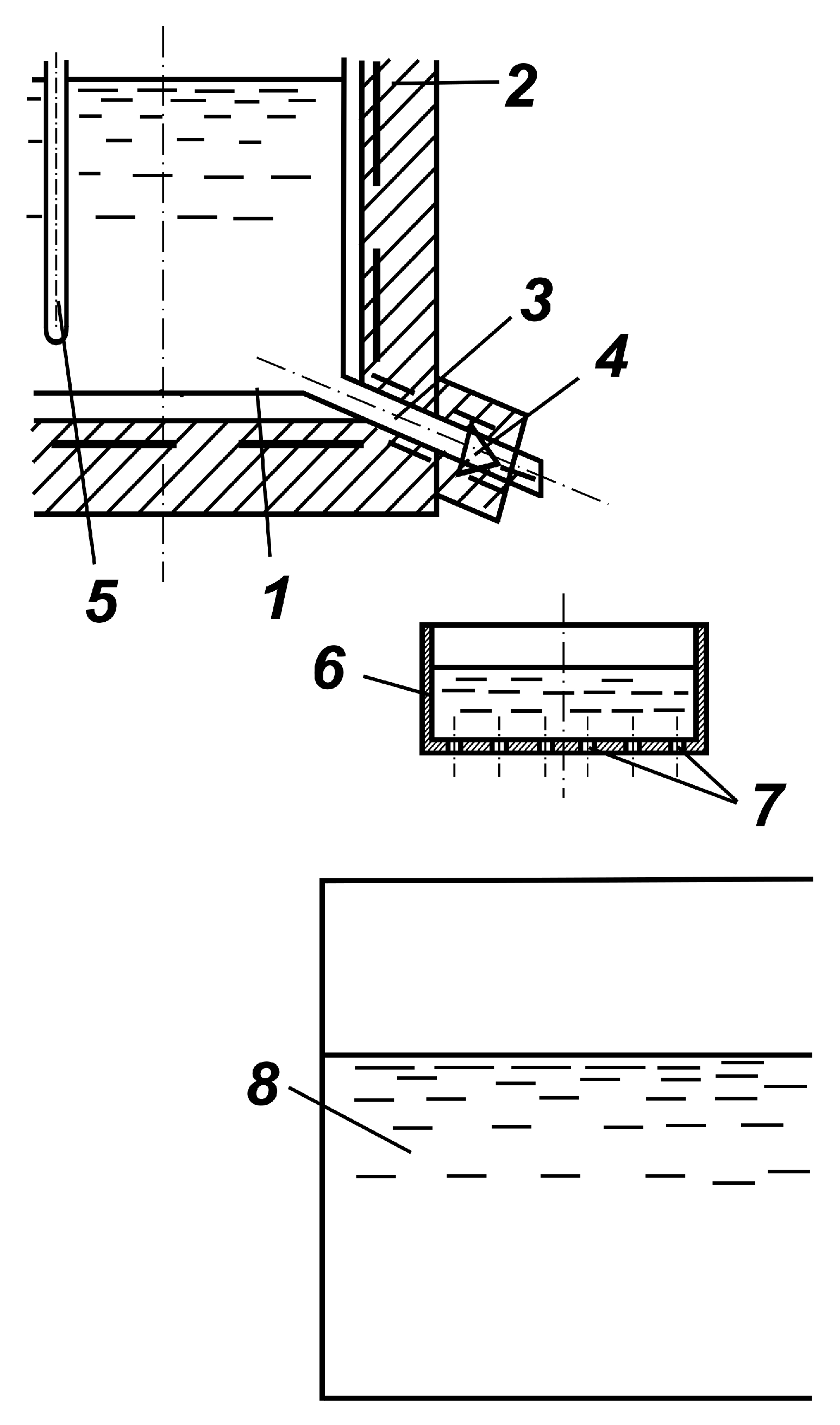 2
3
4
5
1
6
7
8