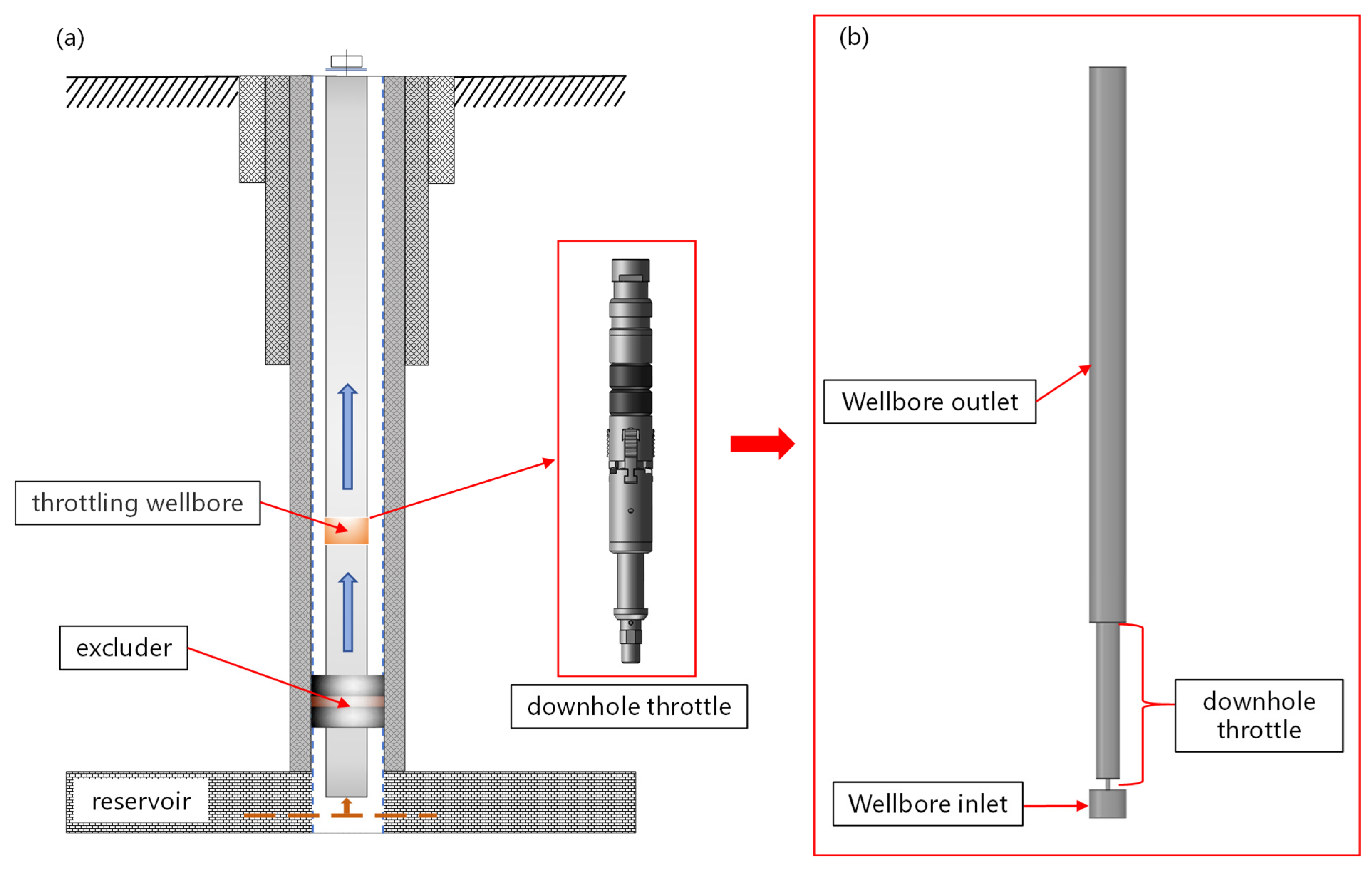 (a)

throttling wellbore

excluder

reservoir

downhole throttle

(b)

Wellbore outlet

downhole throttle

Wellbore inlet