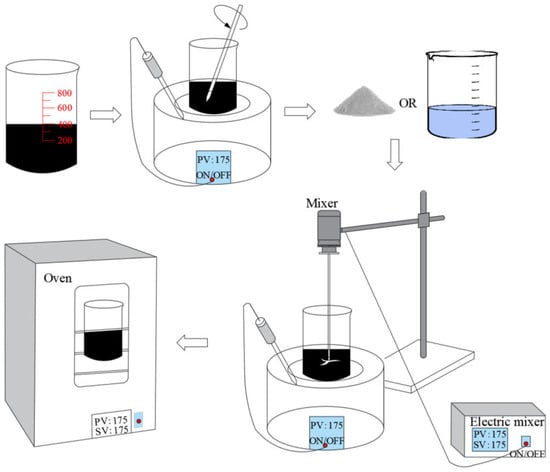 800
600
400
200

PV: 175
ON/OFF

OR

Mixer

Oven

PV: 175
SV: 175

PV: 175
ON/OFF

Electric mixer
PV: 175
SV: 175
ON/OFF