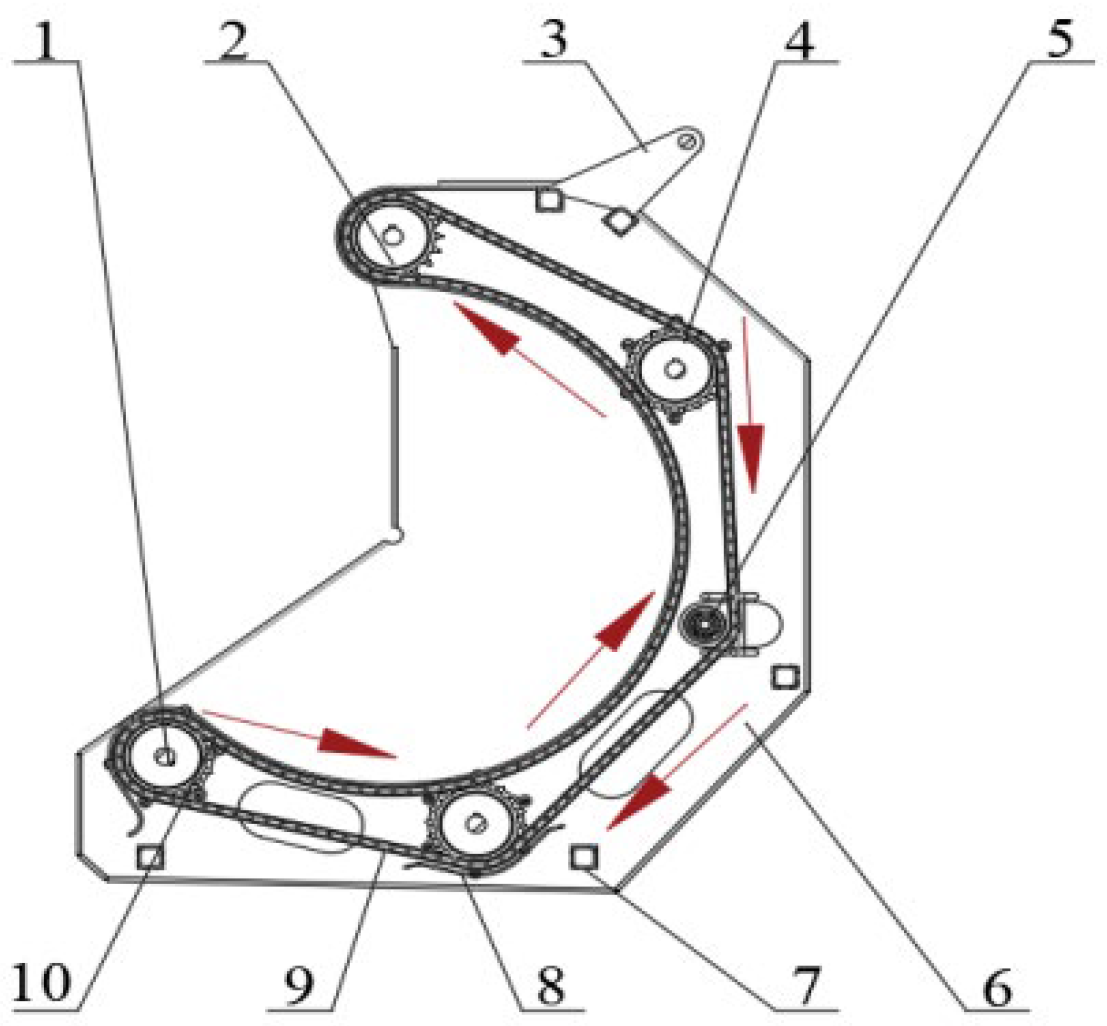 1 2 3 4 5

10 9 8 7 6