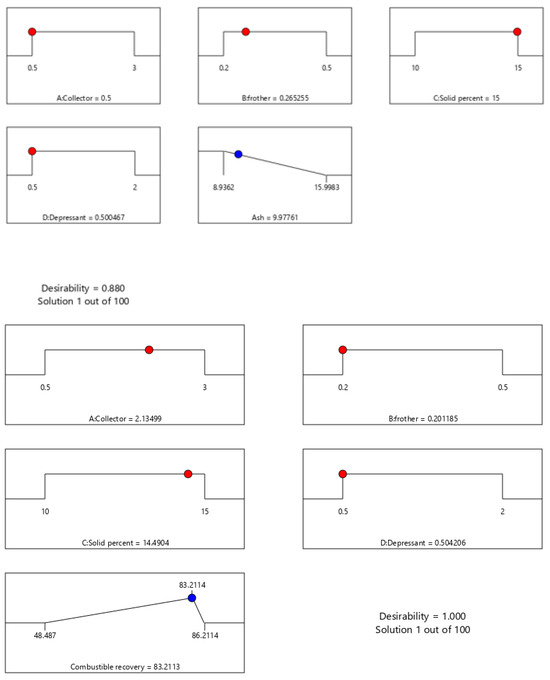 0.5
3
A:Collector = 0.5

0.2
0.5
B:frother = 0.265255

10
15
C:Solid percent = 15

0.5
2
D:Depressant = 0.500467

8.9362
15.9983
Ash = 9.97761

Desirability = 0.880
Solution 1 out of 100

0.5
3
A:Collector = 2.13499

0.2
0.5
B:frother = 0.201185

10
15
C:Solid percent = 14.4904

0.5
2
D:Depressant = 0.504206

83.2114
48.487
86.2114
Combustible recovery = 83.2113

Desirability = 1.000
Solution 1 out of 100