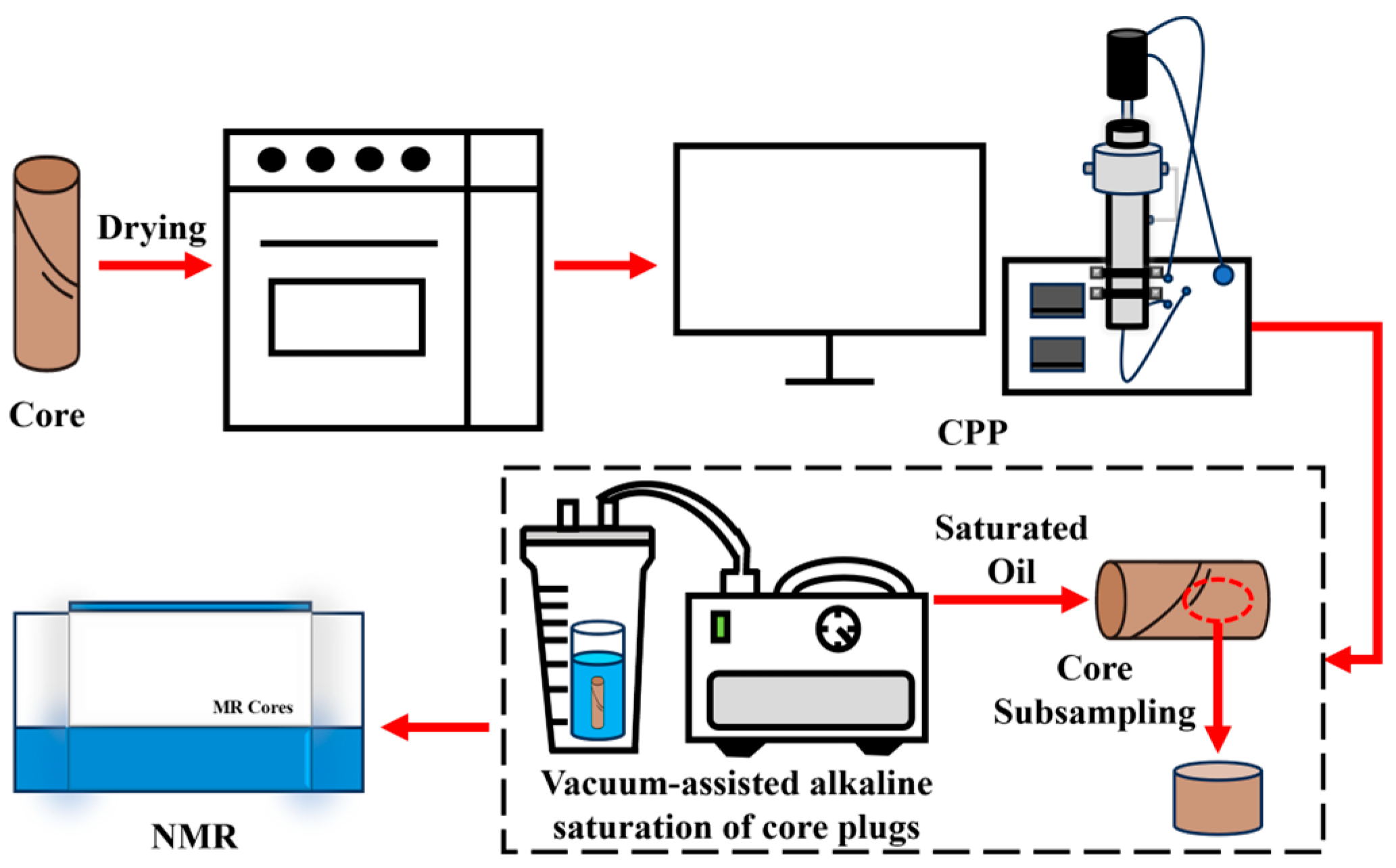 Core

Drying

CPP

Saturated Oil

Core Subsampling

Vacuum-assisted alkaline saturation of core plugs

MR Cores

NMR