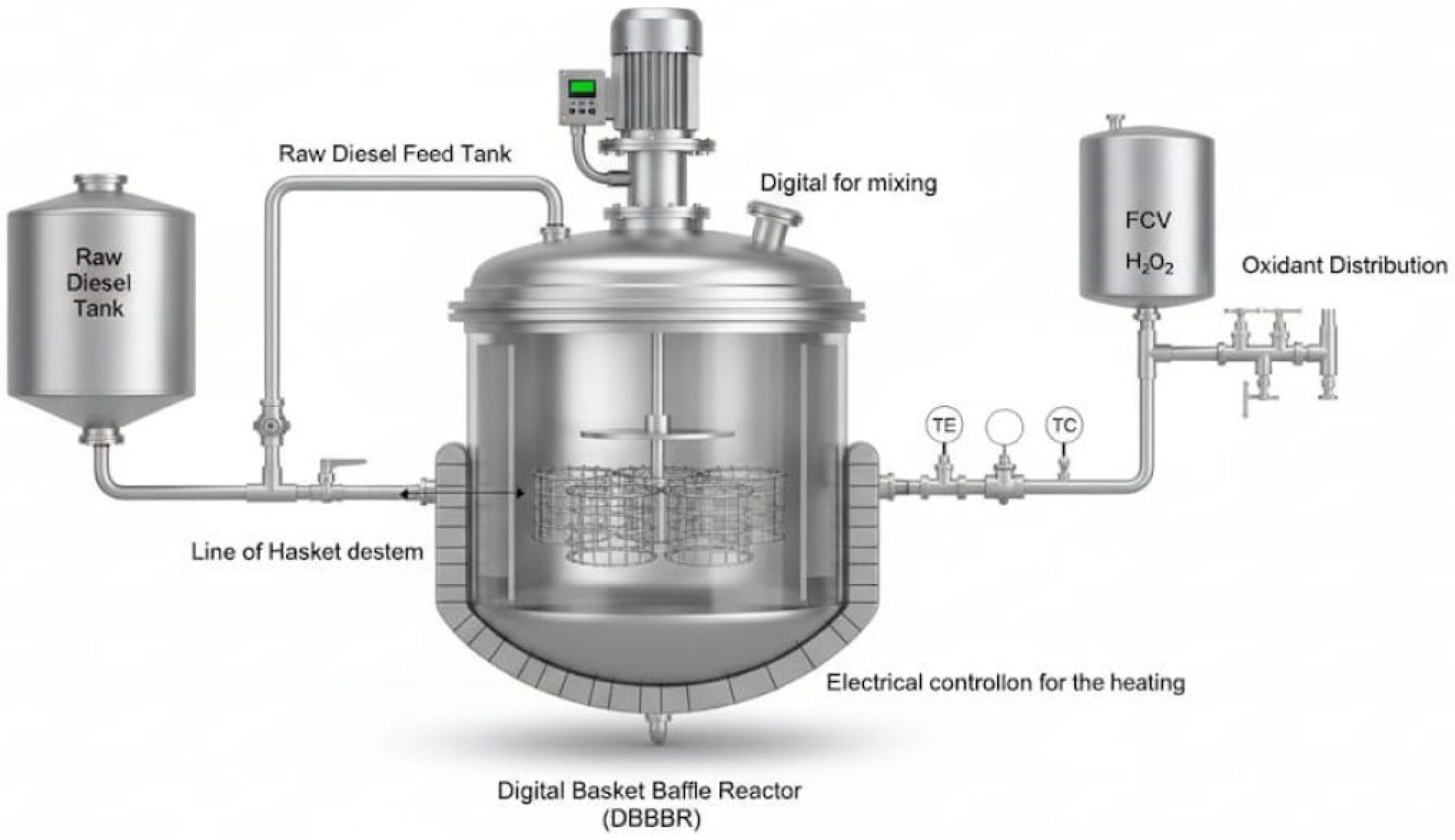 Raw Diesel Feed Tank

Digital for mixing

Raw Diesel Tank

FCV

$H_2O_2$

Oxidant Distribution

TE

TC

Line of Hasket destem

Electrical controllon for the heating

Digital Basket Baffle Reactor (DBBBR)