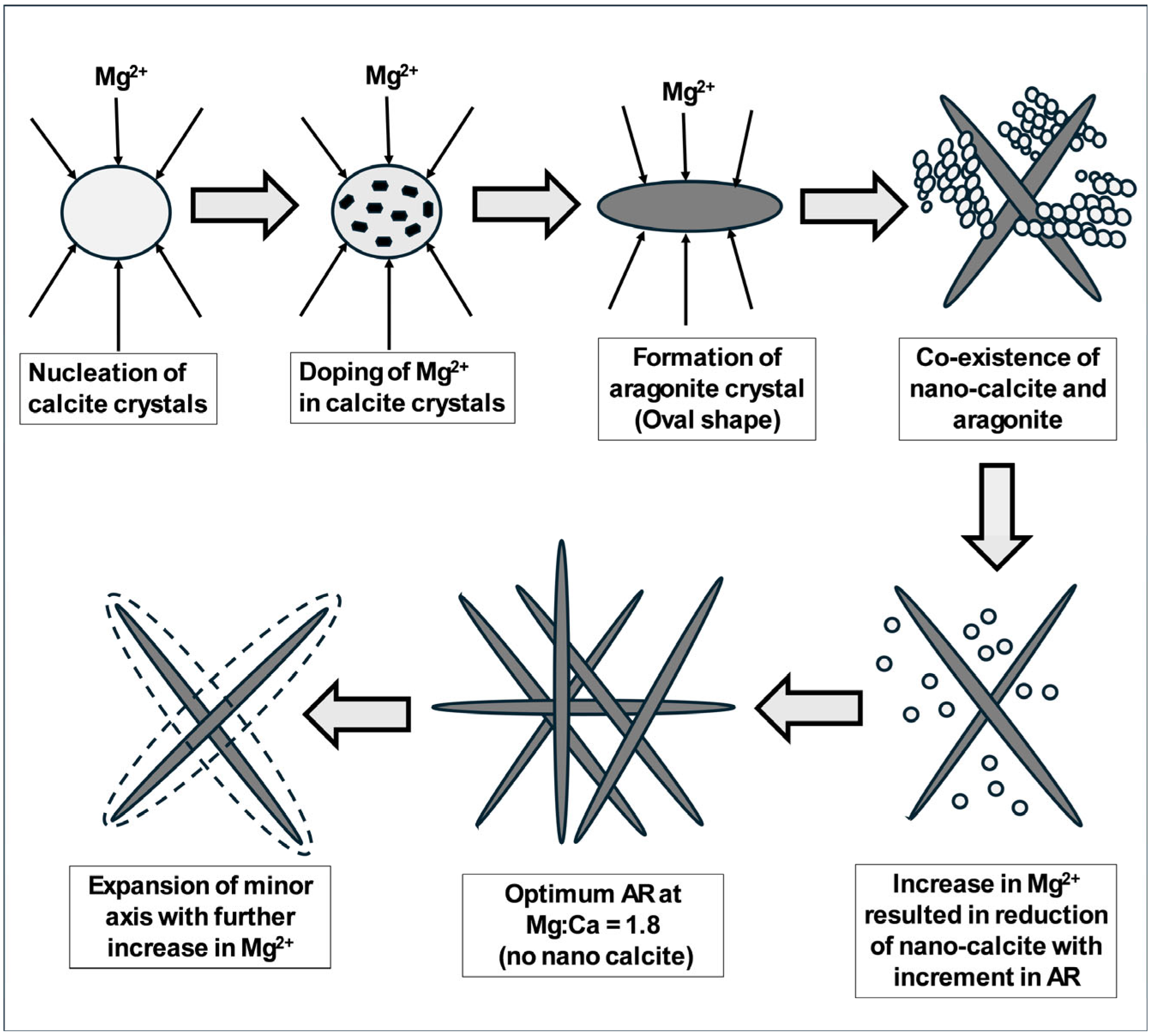 $Mg^{2+}$

$Mg^{2+}$

$Mg^{2+}$

Nucleation of calcite crystals

Doping of $Mg^{2+}$ in calcite crystals

Formation of aragonite crystal (Oval shape)

Co-existence of nano-calcite and aragonite

Increase in $Mg^{2+}$ resulted in reduction of nano-calcite with increment in AR

Optimum AR at Mg:Ca = 1.8 (no nano calcite)

Expansion of minor axis with further increase in $Mg^{2+}$