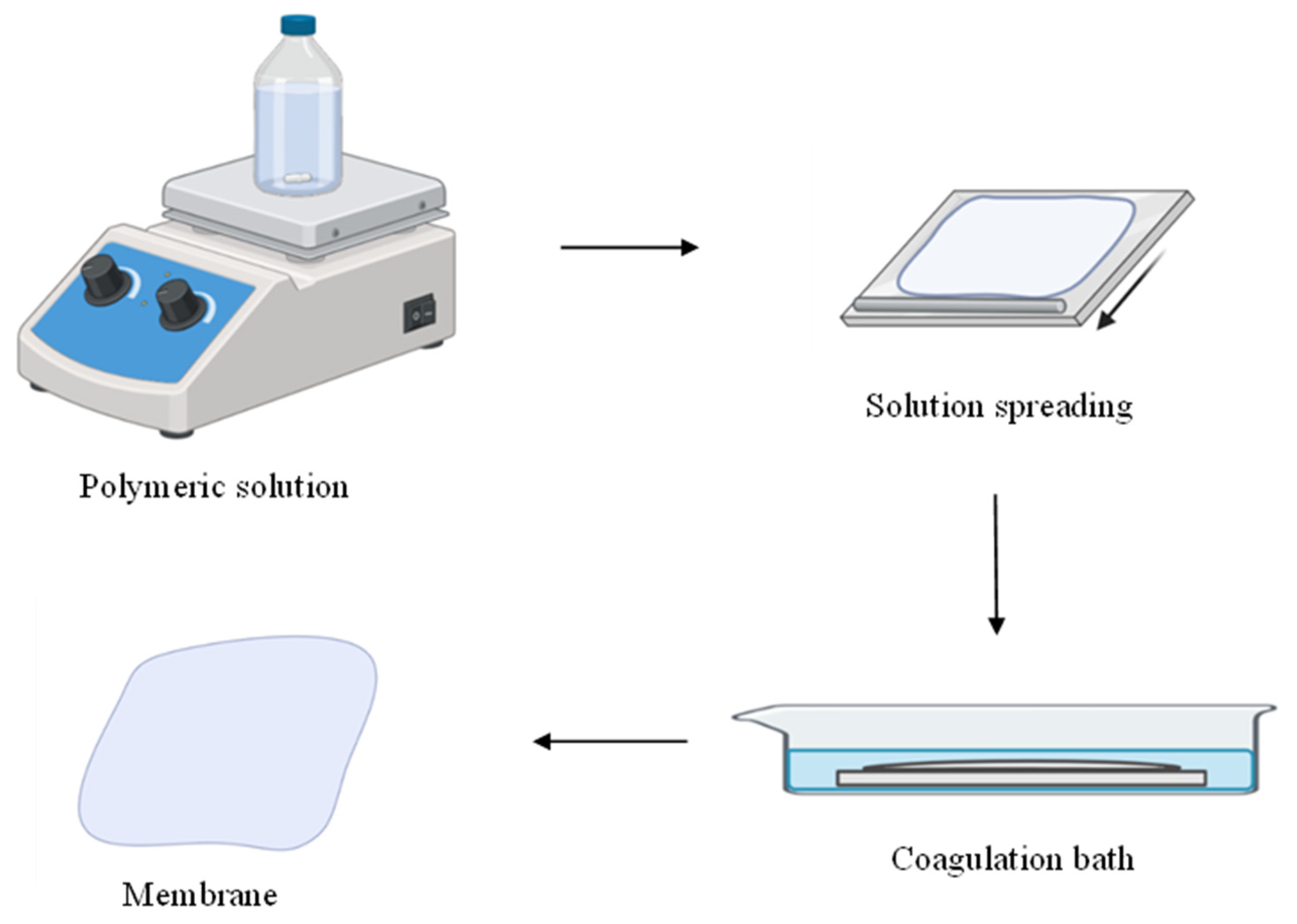 Polymeric solution

Solution spreading

Coagulation bath

Membrane