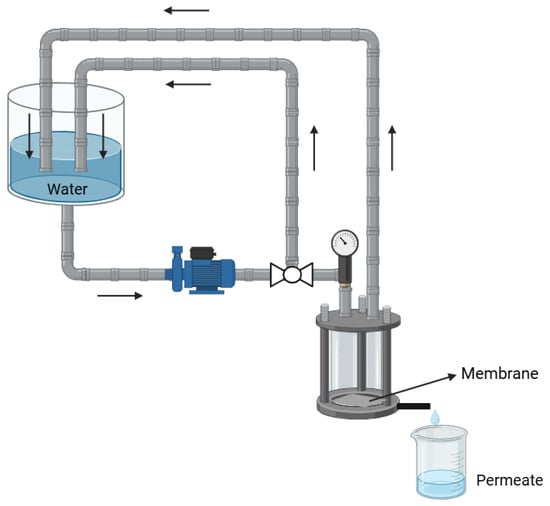 Water

Membrane

Permeate