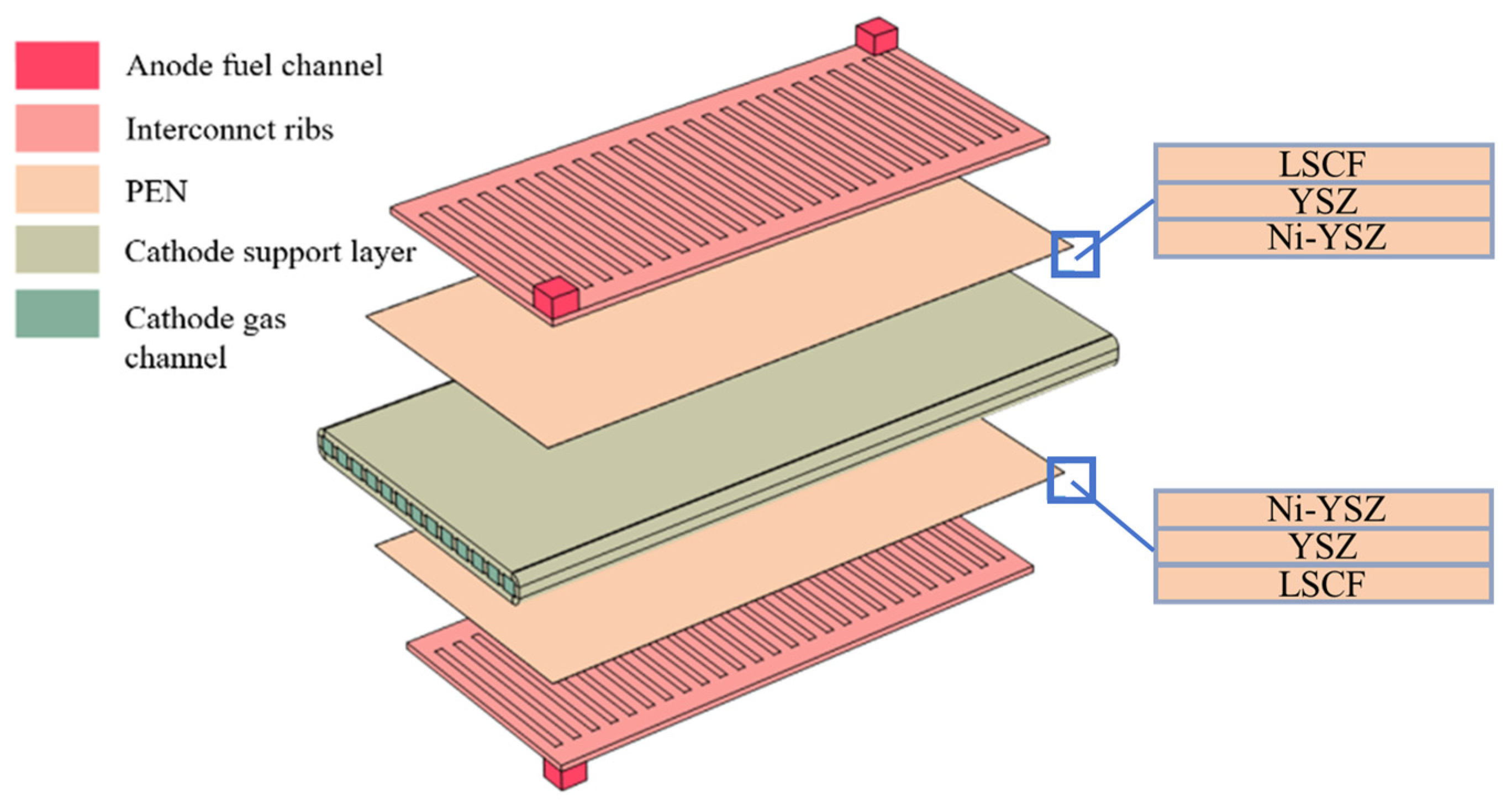 Anode fuel channel
Interconnct ribs
PEN
Cathode support layer
Cathode gas channel

LSCF
YSZ
Ni-YSZ

Ni-YSZ
YSZ
LSCF