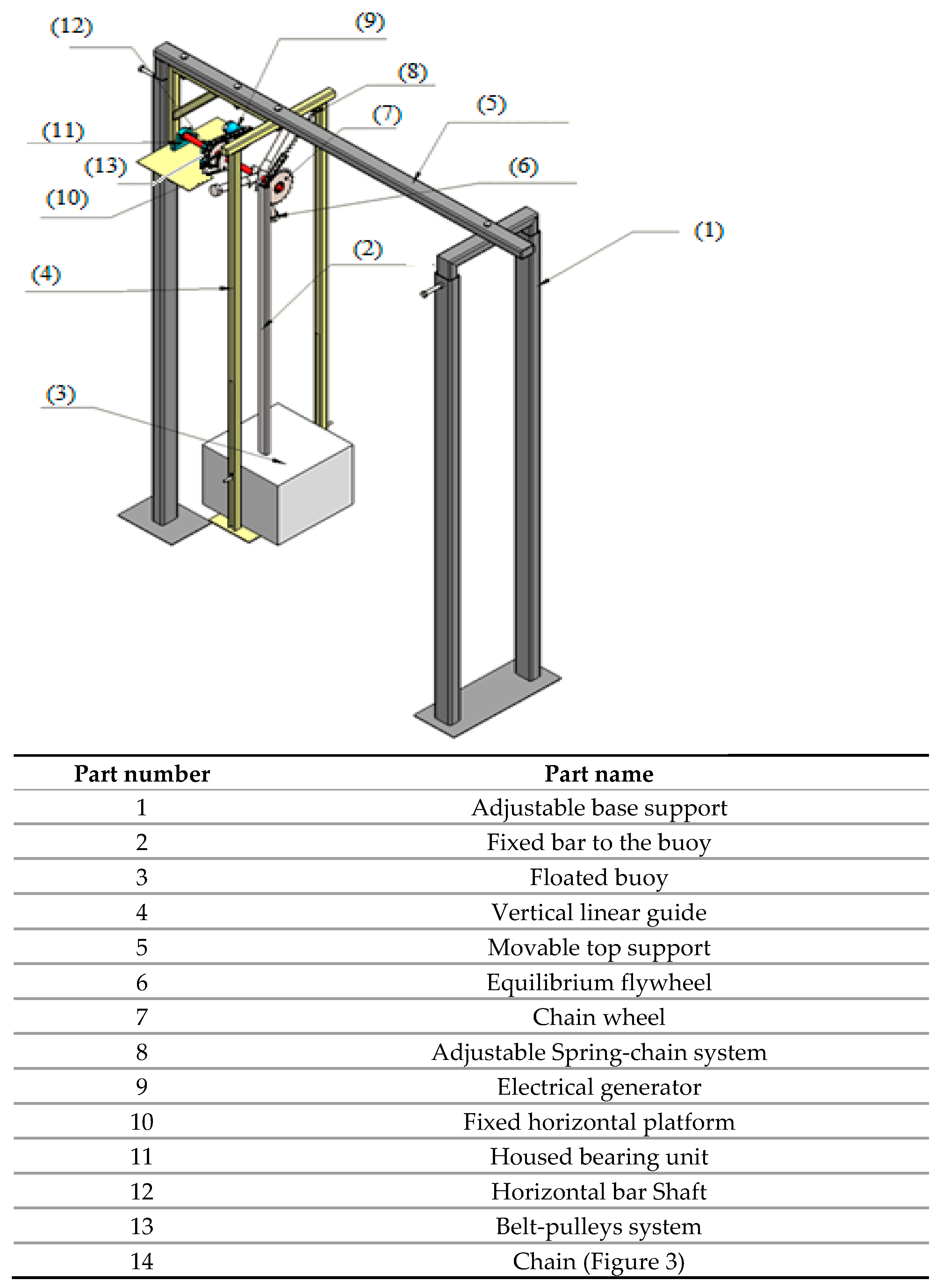 (12)
(9)
(8)
(7)
(5)
(11)
(13)
(6)
(10)
(1)
(2)
(4)
(3)

| Part number | Part name |
|---|---|
| 1 | Adjustable base support |
| 2 | Fixed bar to the buoy |
| 3 | Floated buoy |
| 4 | Vertical linear guide |
| 5 | Movable top support |
| 6 | Equilibrium flywheel |
| 7 | Chain wheel |
| 8 | Adjustable Spring-chain system |
| 9 | Electrical generator |
| 10 | Fixed horizontal platform |
| 11 | Housed bearing unit |
| 12 | Horizontal bar Shaft |
| 13 | Belt-pulleys system |
| 14 | Chain (Figure 3) |