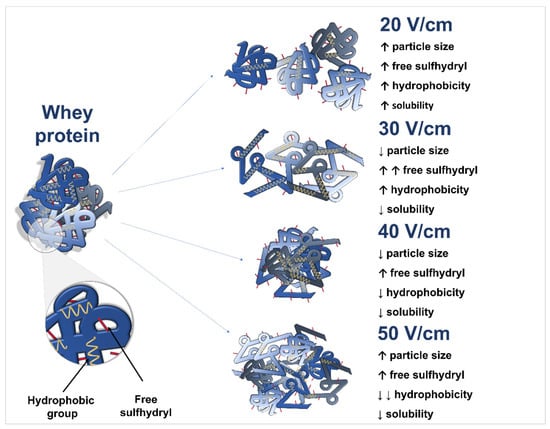 Whey protein

Hydrophobic group

Free sulfhydryl

20 V/cm
↑ particle size
↑ free sulfhydryl
↑ hydrophobicity
↑ solubility

30 V/cm
↓ particle size
↑ ↑ free sulfhydryl
↑ hydrophobicity
↓ solubility

40 V/cm
↓ particle size
↑ free sulfhydryl
↓ hydrophobicity
↓ solubility

50 V/cm
↑ particle size
↑ free sulfhydryl
↓ ↓ hydrophobicity
↓ solubility