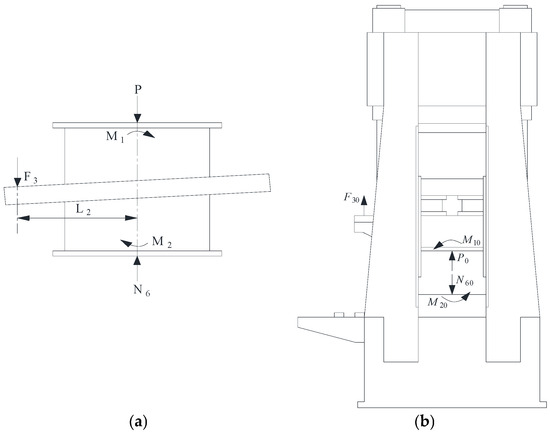 P

$M_1$

$F_3$

$L_2$

$M_2$

$N_6$

(a)

$F_{30}$

$M_{10}$

$P_0$

$N_{60}$

$M_{20}$

(b)