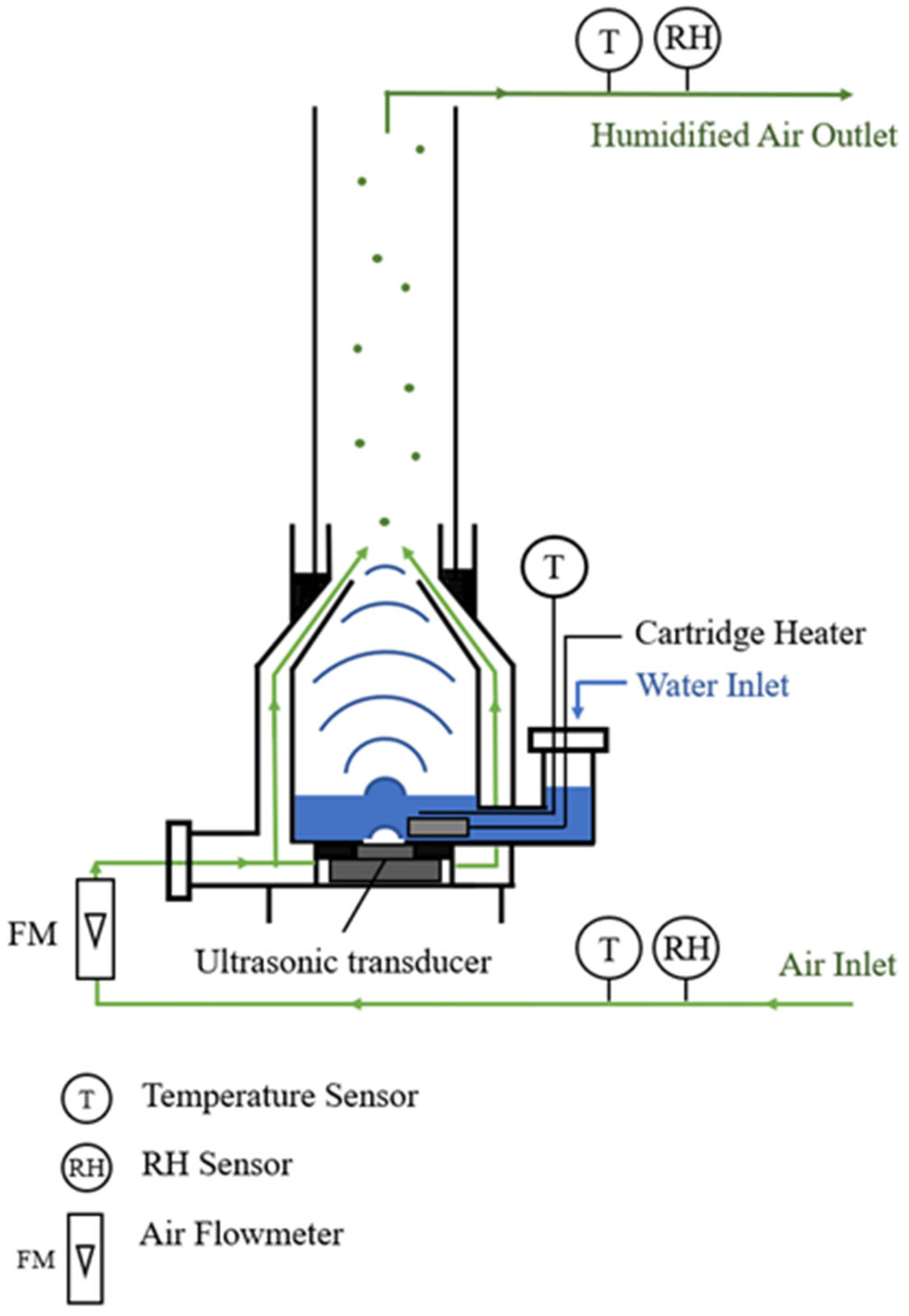 T RH

Humidified Air Outlet

T

Cartridge Heater

Water Inlet

FM

Ultrasonic transducer

T RH

Air Inlet

T Temperature Sensor

RH RH Sensor

FM Air Flowmeter