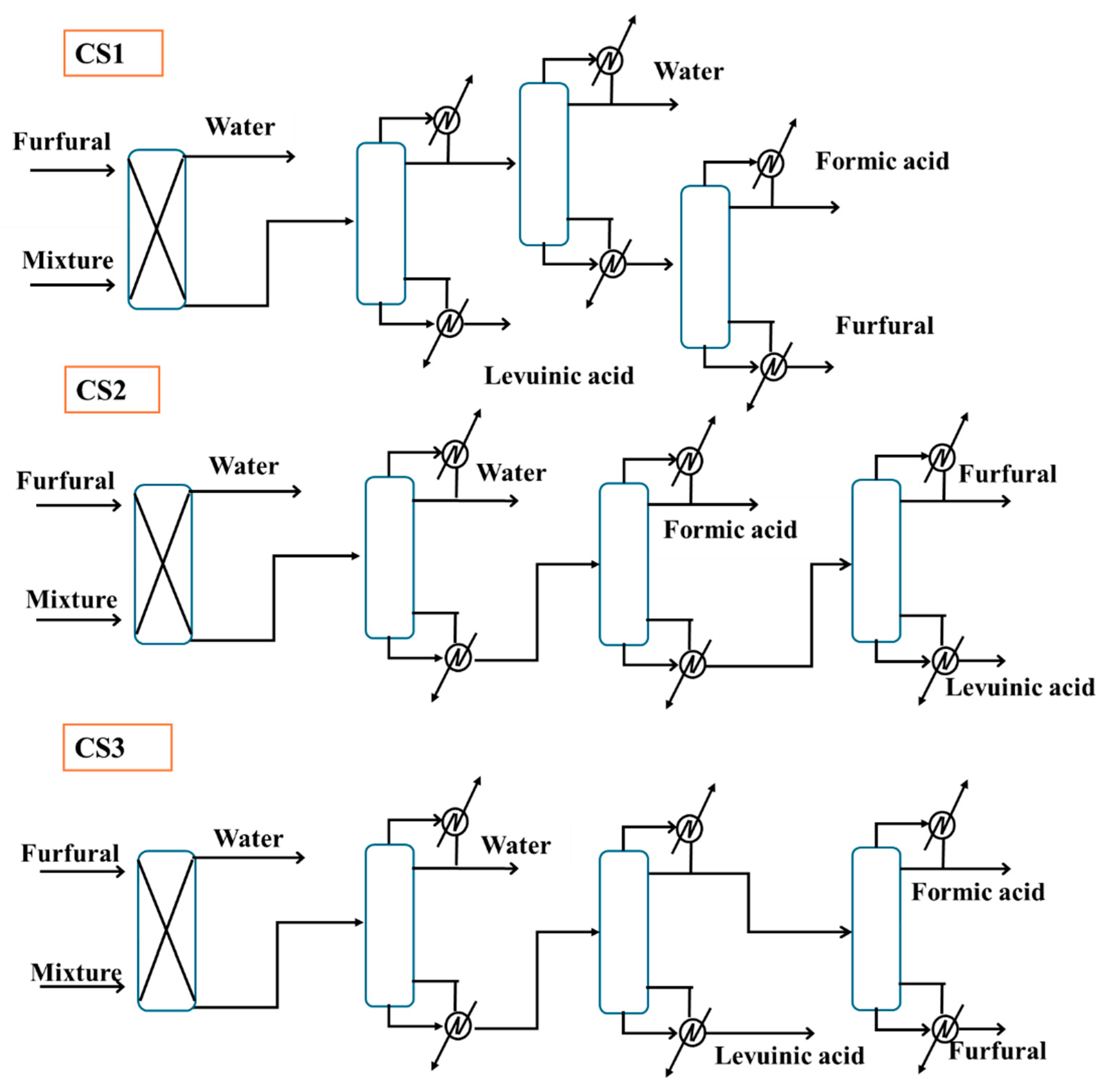 CS1

Furfural

Mixture

Water

Water

Formic acid

Furfural

Levuinic acid

CS2

Furfural

Mixture

Water

Water

Formic acid

Furfural

Levuinic acid

CS3

Furfural

Mixture

Water

Water

Formic acid

Levuinic acid

Furfural