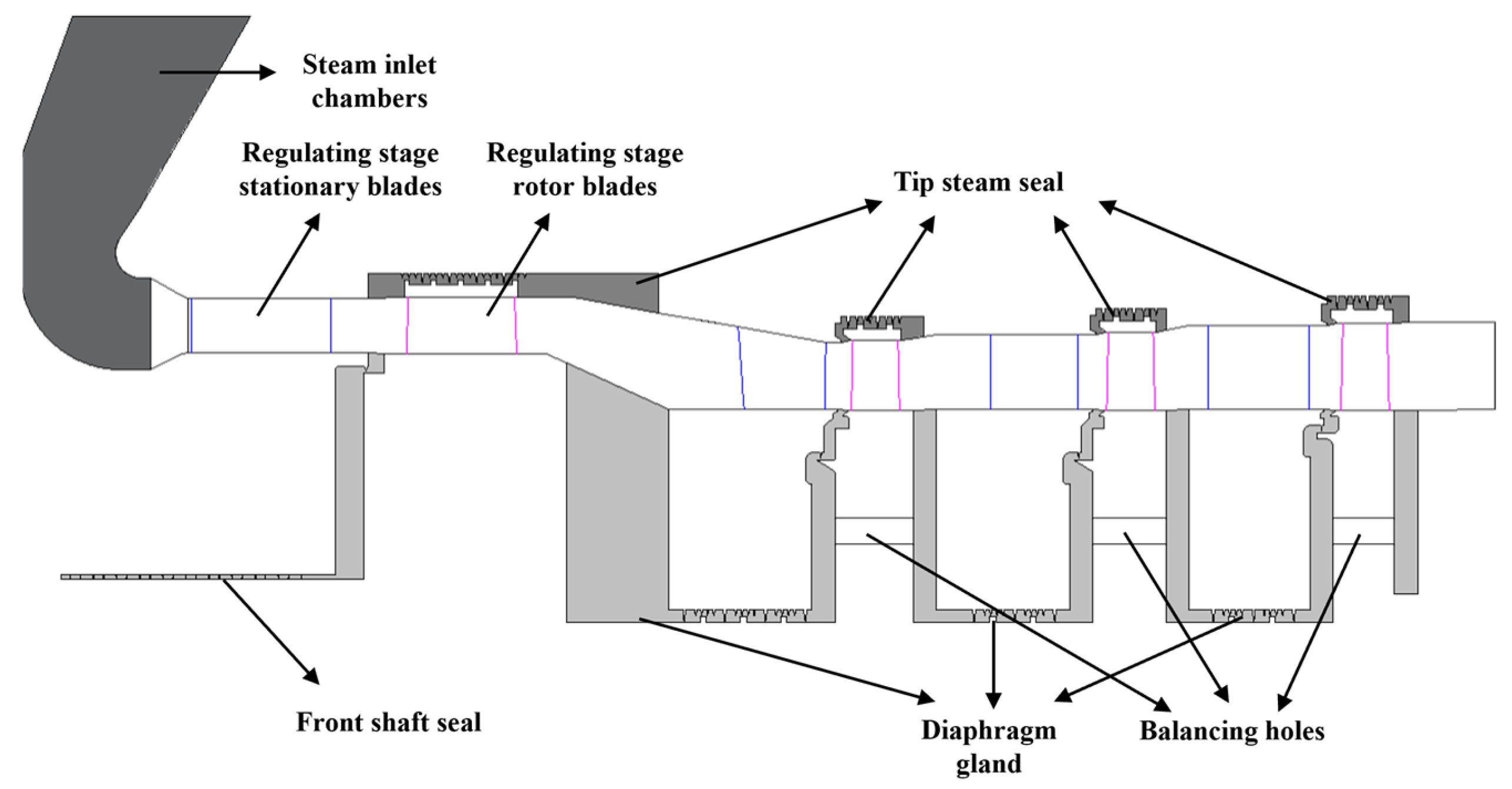 Steam inlet chambers

Regulating stage stationary blades

Regulating stage rotor blades

Tip steam seal

Front shaft seal

Diaphragm gland

Balancing holes