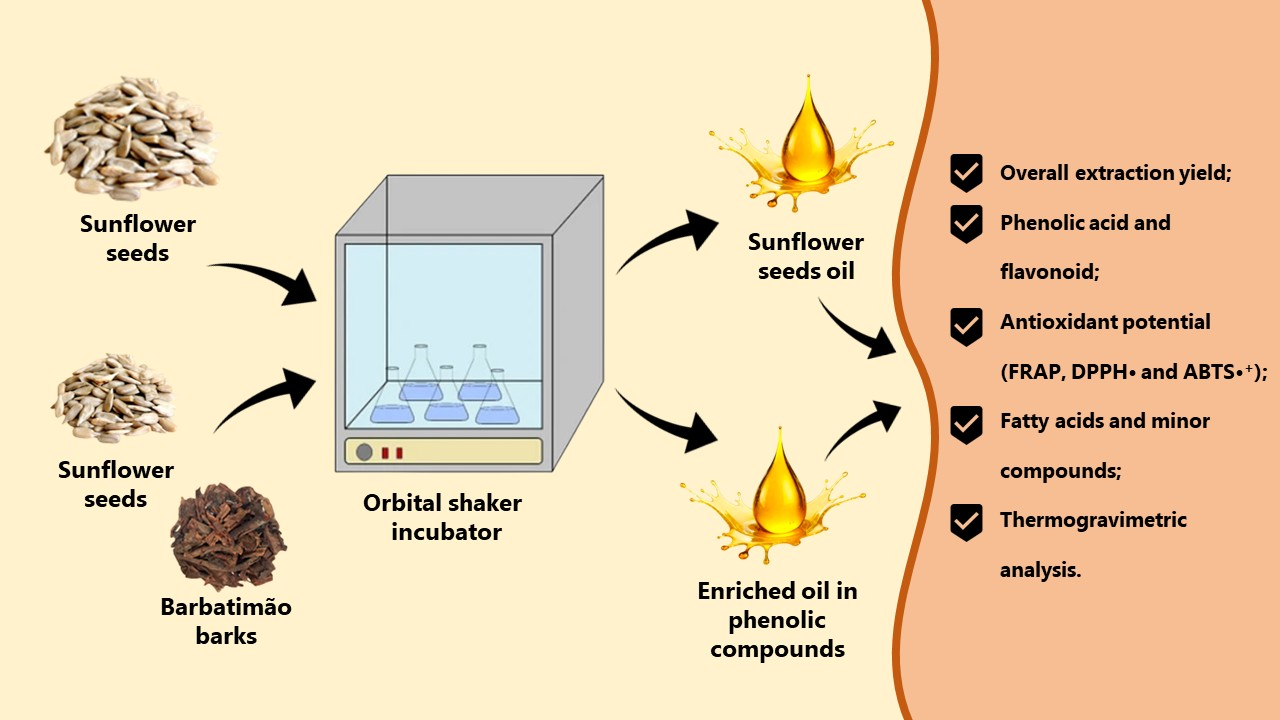 Sunflower seeds

Sunflower seeds

Barbatimão barks

Orbital shaker incubator

Sunflower seeds oil

Enriched oil in phenolic compounds

Overall extraction yield;

Phenolic acid and flavonoid;

Antioxidant potential (FRAP, DPPH• and ABTS•$^+$);

Fatty acids and minor compounds;

Thermogravimetric analysis.