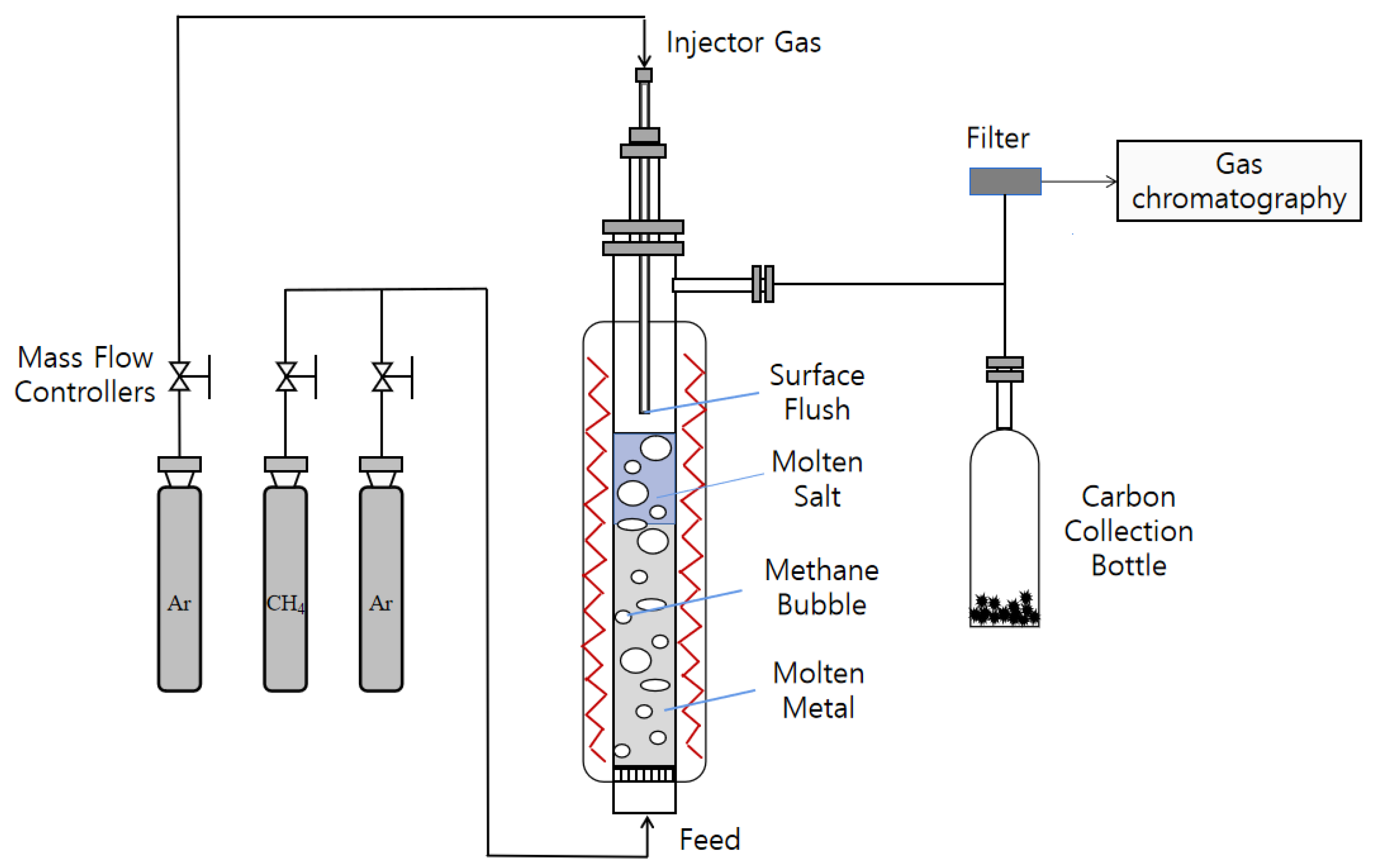 Injector Gas

Filter

Gas chromatography

Mass Flow Controllers

Surface Flush

Molten Salt

Methane Bubble

Molten Metal

Carbon Collection Bottle

Ar

$CH_4$

Ar

Feed