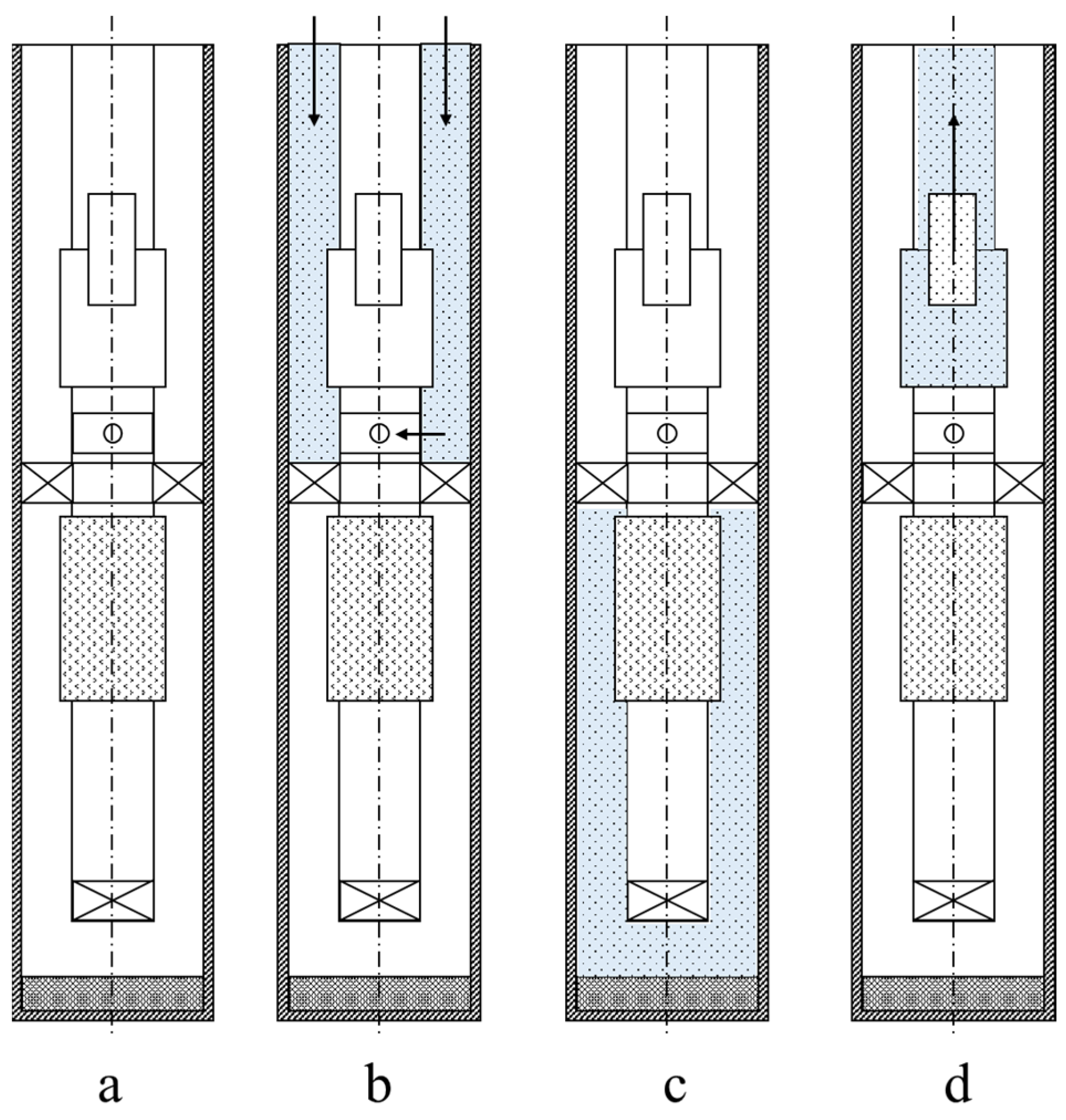 a

b

c

d