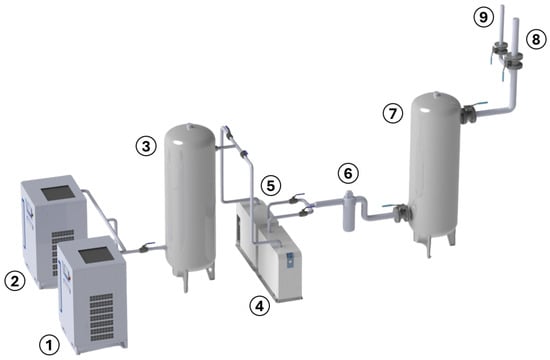 9
8
7
3
6
5
2
4
1