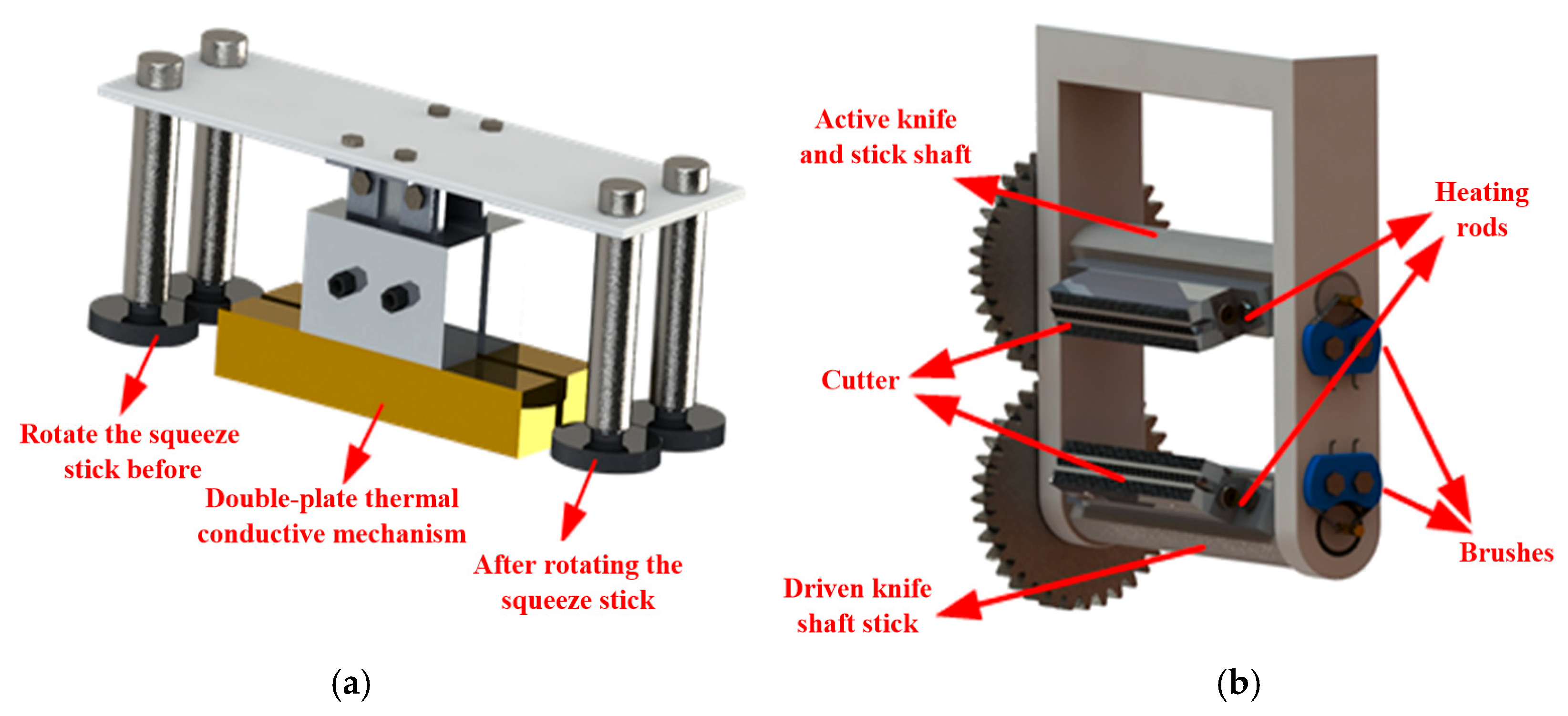 Rotate the squeeze stick before

Double-plate thermal conductive mechanism

After rotating the squeeze stick

(a)

Active knife and stick shaft

Heating rods

Cutter

Brushes

Driven knife shaft stick

(b)